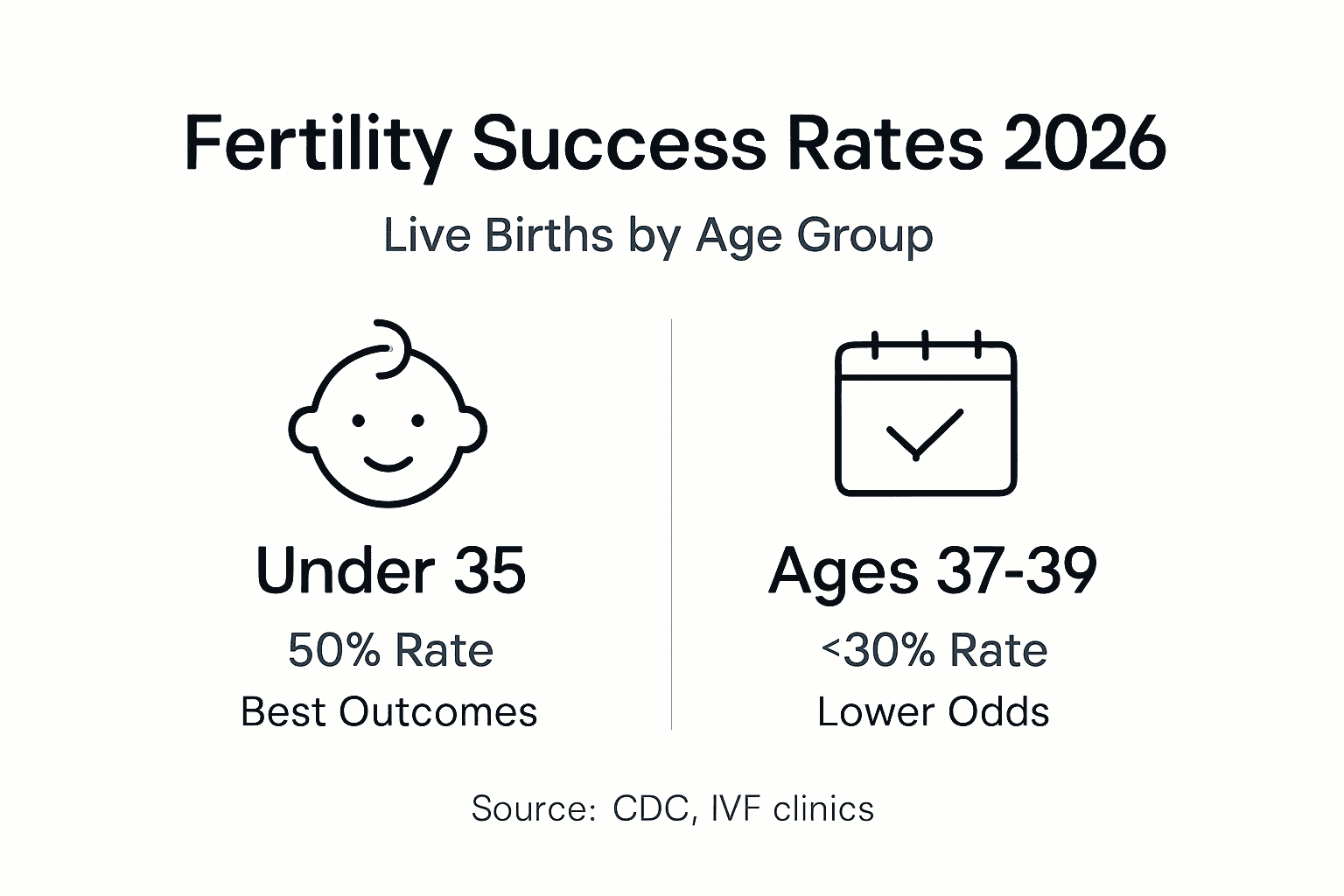 Fertility Success Rates 2026

Live Births by Age Group

Under 35

50% Rate

Best Outcomes

Ages 37-39

<30% Rate

Lower Odds

Source: CDC, IVF clinics