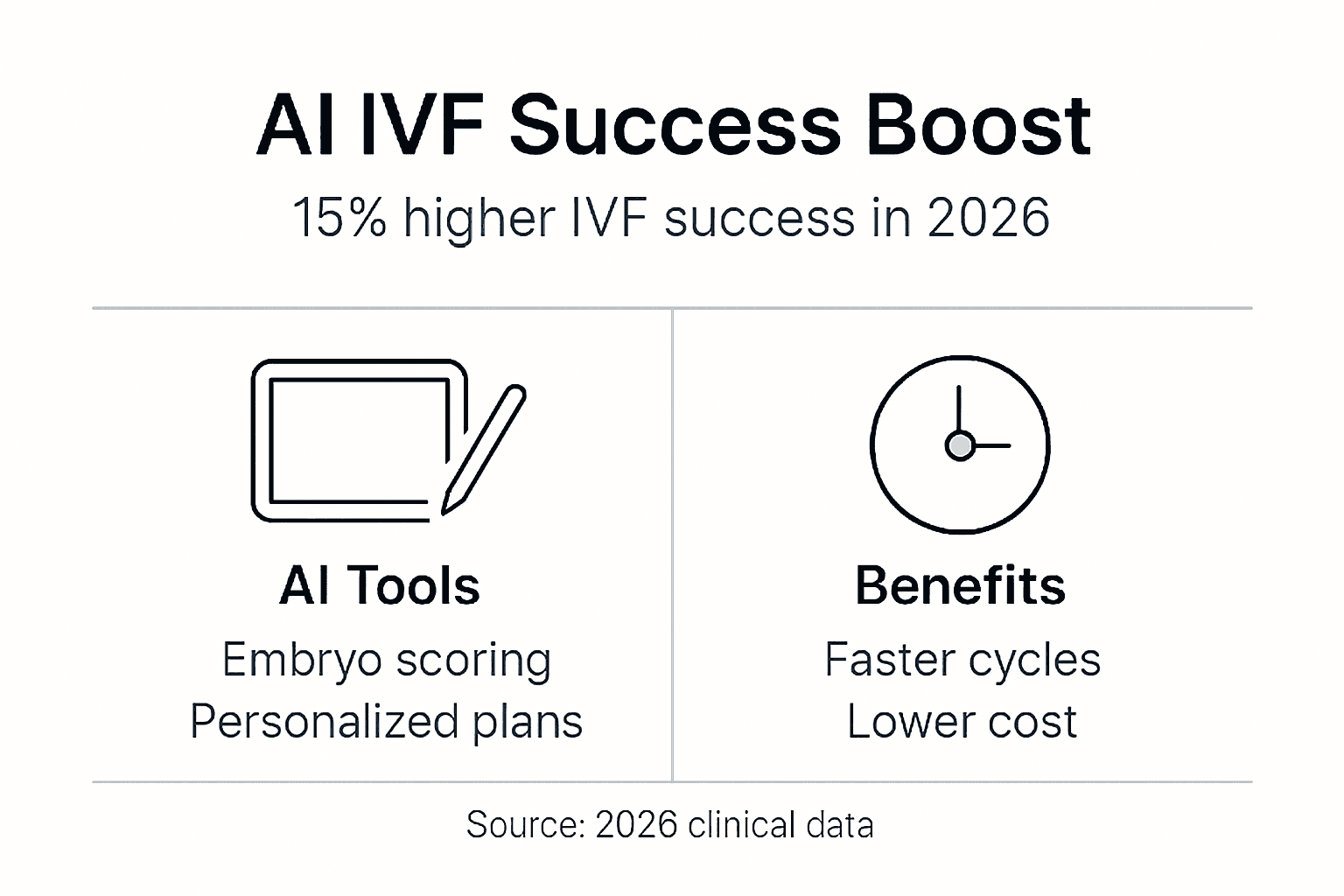 AI IVF Success Boost

15% higher IVF success in 2026

AI Tools

Embryo scoring
Personalized plans

Benefits

Faster cycles
Lower cost

Source: 2026 clinical data