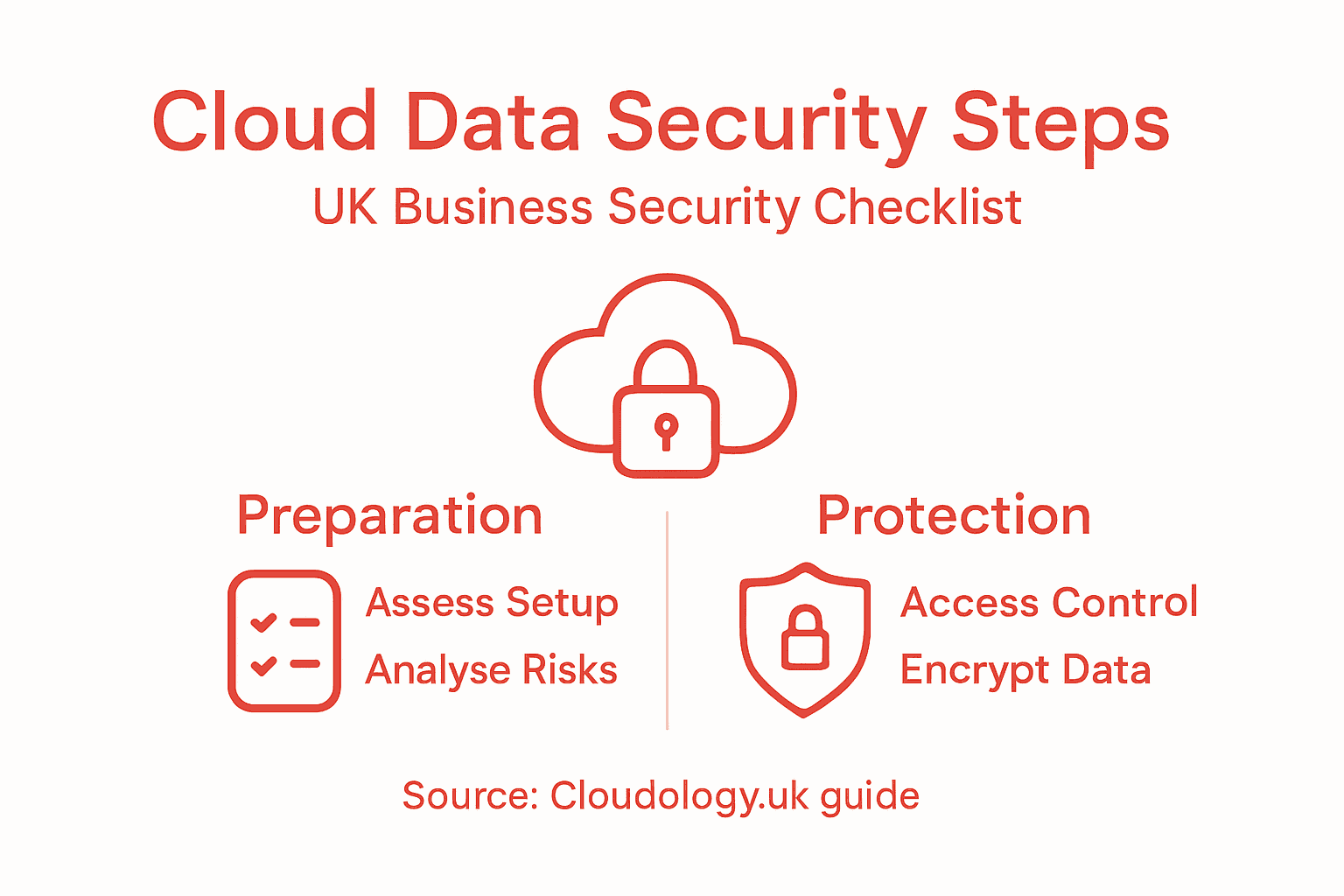 Cloud Data Security Steps

UK Business Security Checklist

Preparation

Assess Setup

Analyse Risks

Protection

Access Control

Encrypt Data

Source: Cloudology.uk guide