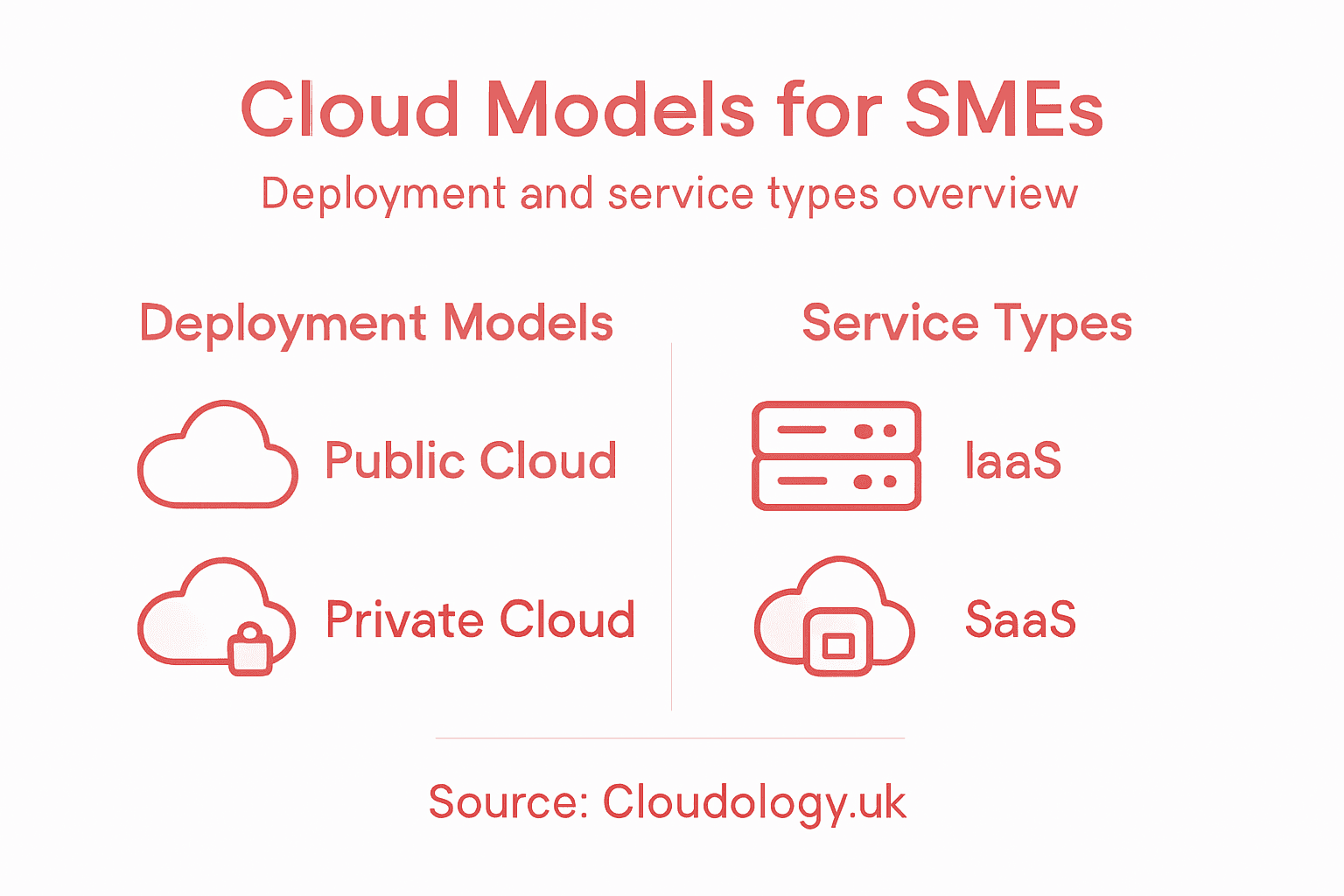 Cloud Models for SMEs

Deployment and service types overview

Deployment Models

Public Cloud

Private Cloud

Service Types

IaaS

SaaS

Source: Cloudology.uk