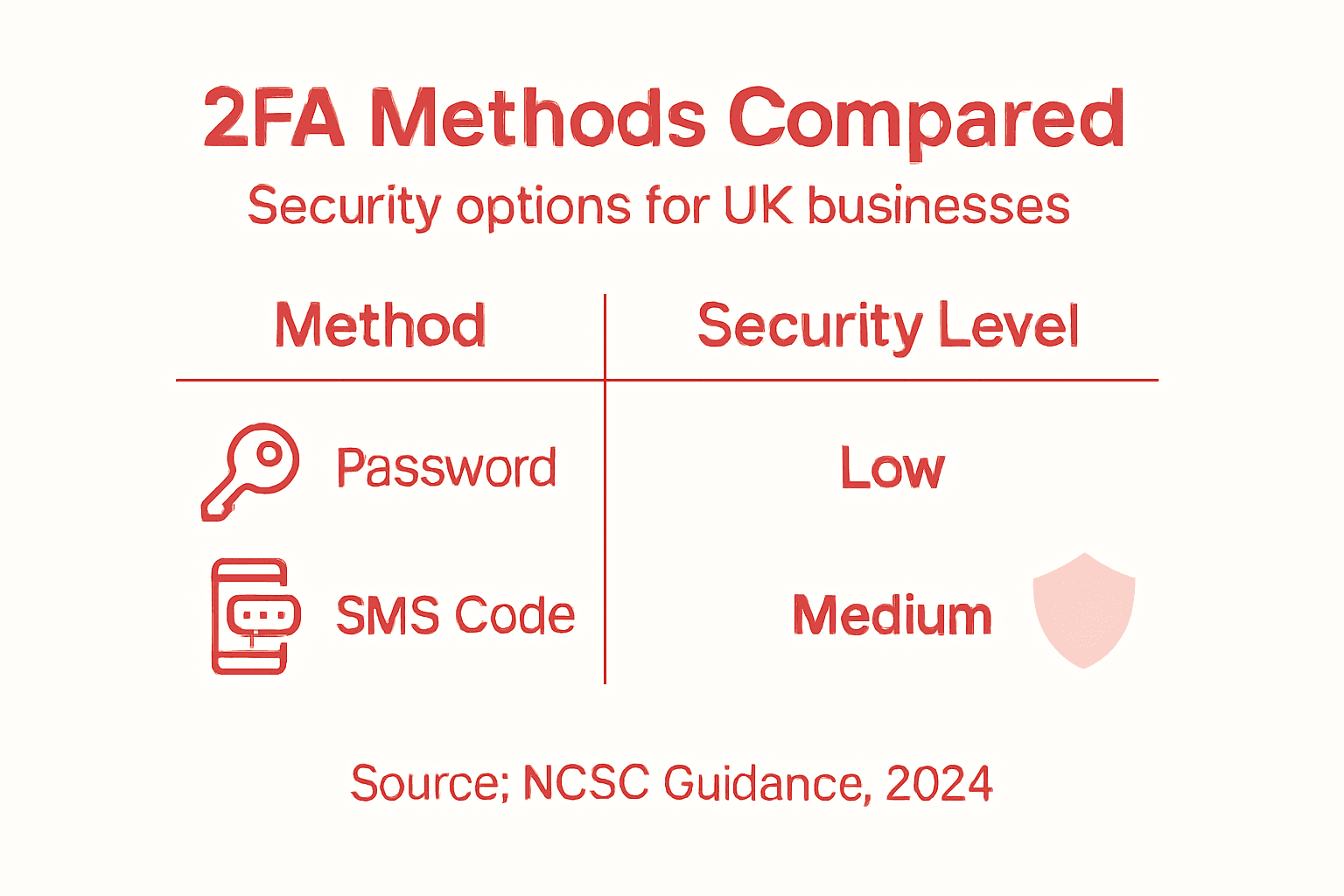 2FA Methods Compared

Security options for UK businesses

| Method | Security Level |
|---|---|
| Password | Low |
| SMS Code | Medium |

Source; NCSC Guidance, 2024