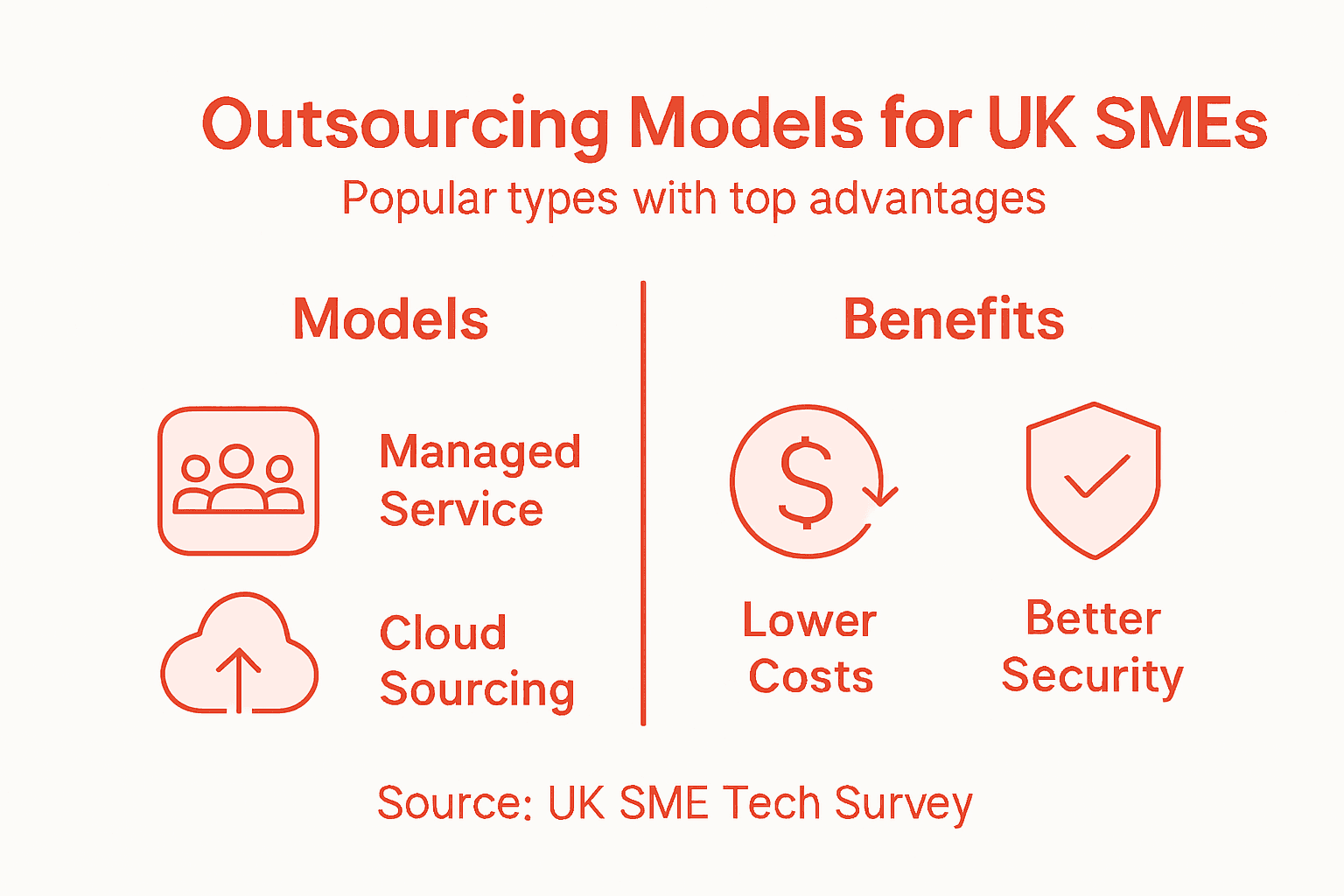 Outsourcing Models for UK SMEs

Popular types with top advantages

Models

Managed Service

Cloud Sourcing

Benefits

$

Lower Costs

Better Security

Source: UK SME Tech Survey