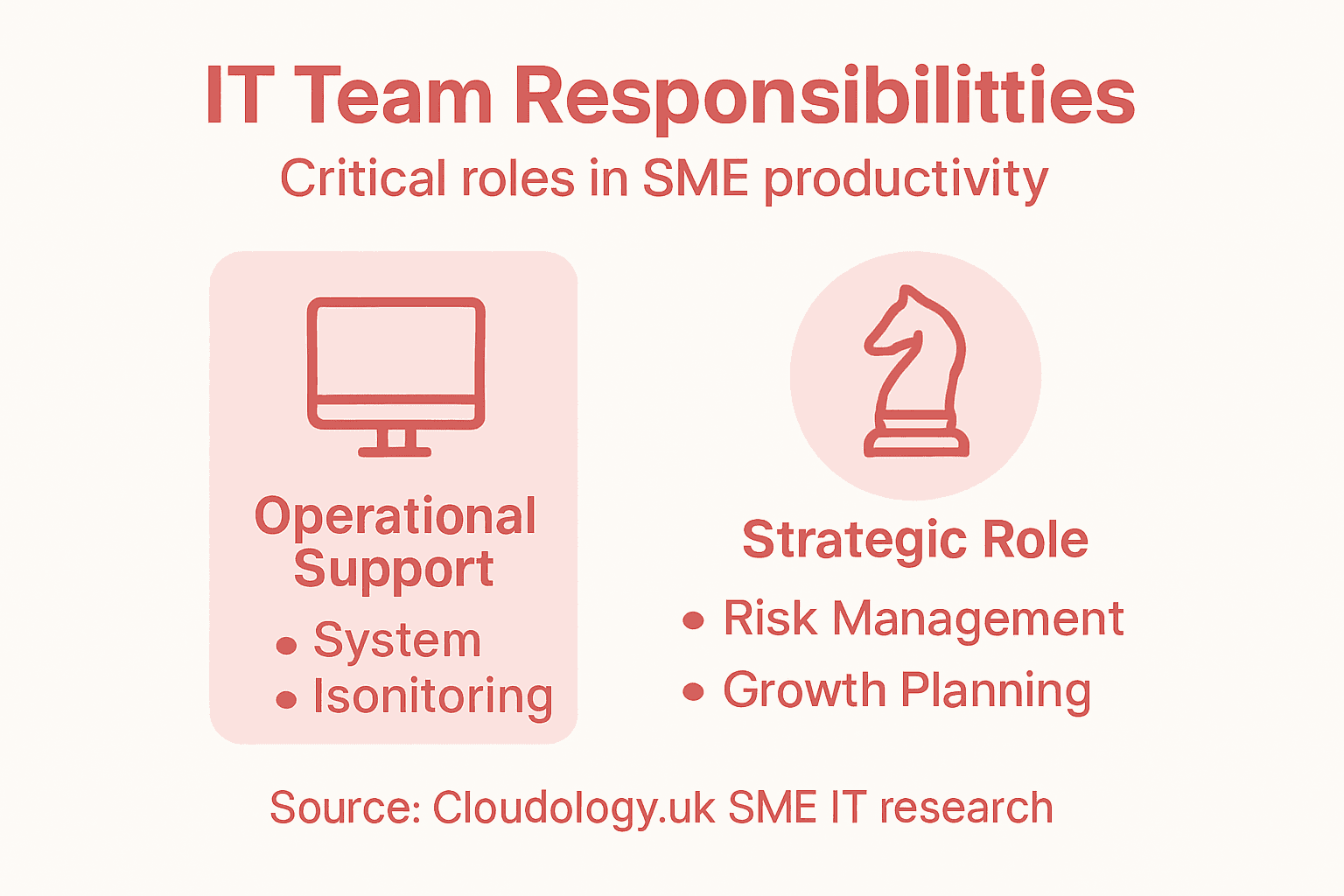 IT Team Responsibilitties

Critical roles in SME productivity

Operational Support

• System
• Isonitoring

Strategic Role

• Risk Management
• Growth Planning

Source: Cloudology.uk SME IT research