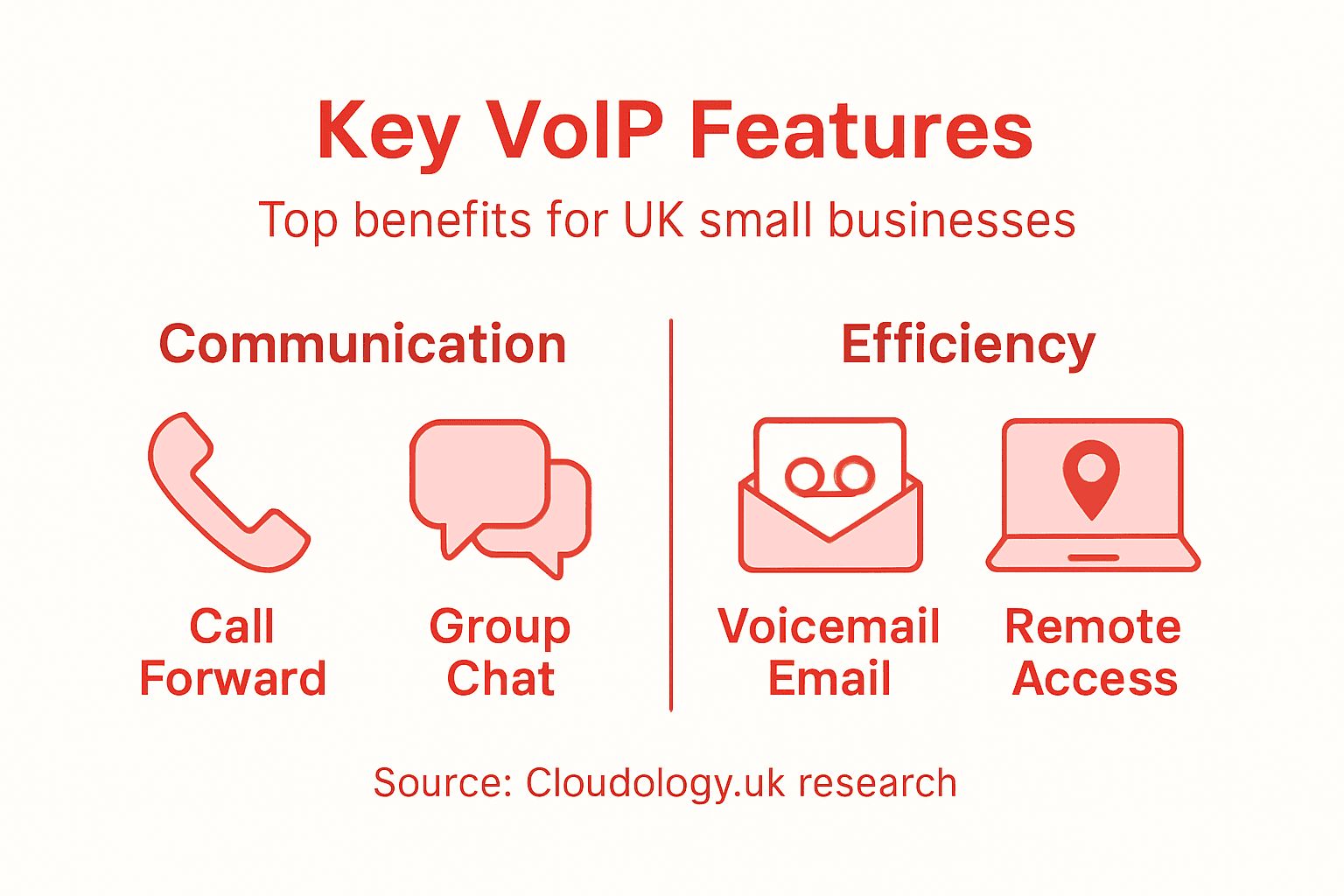 Key VoIP Features

Top benefits for UK small businesses

Communication

Call Forward

Group Chat

Efficiency

Voicemail Email

Remote Access

Source: Cloudology.uk research