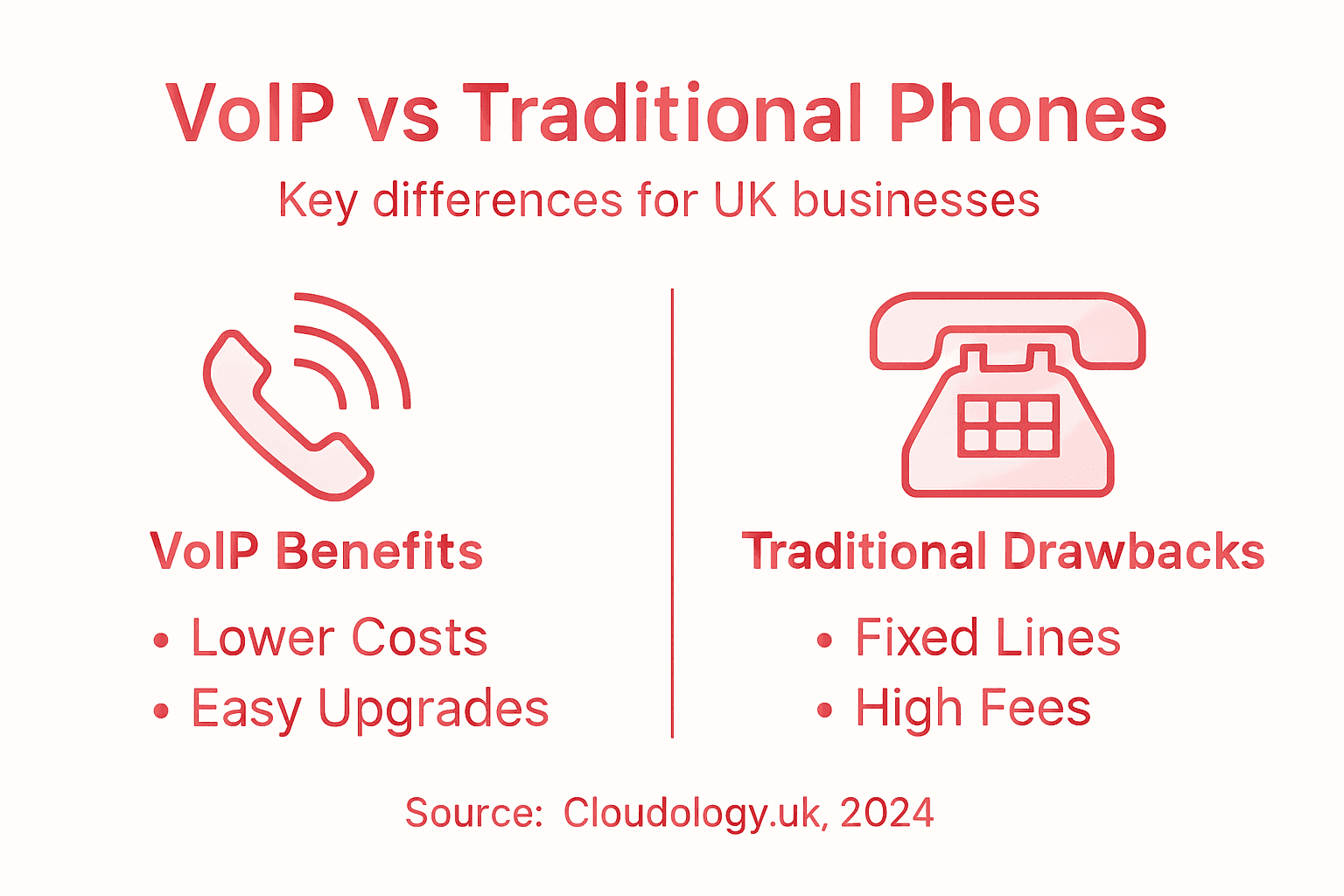 VoIP vs Traditional Phones

Key differences for UK businesses

VoIP Benefits

• Lower Costs
• Easy Upgrades

Traditional Drawbacks

• Fixed Lines
• High Fees

Source: Cloudology.uk, 2024