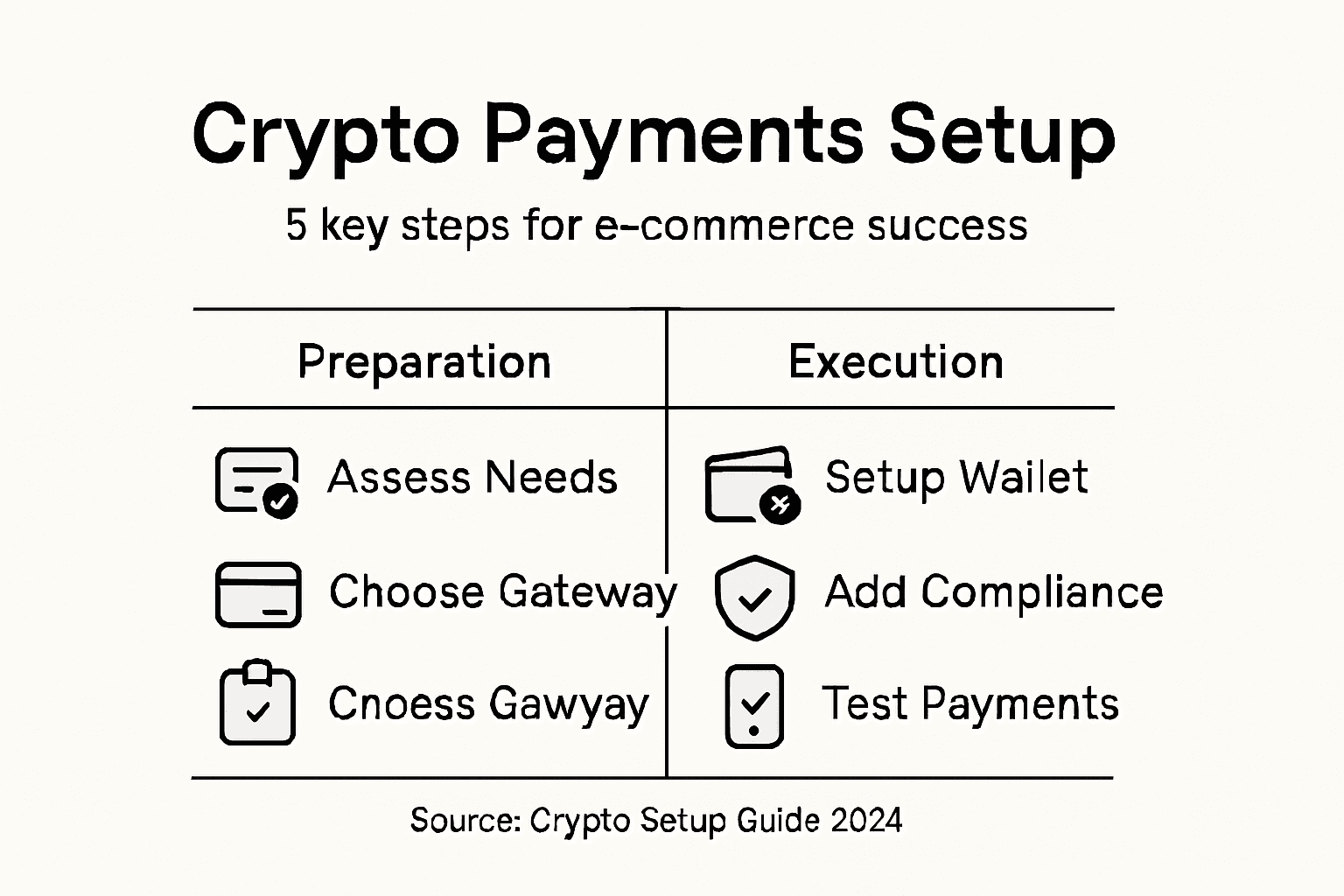 Crypto Payments Setup

5 key steps for e-commerce success

| Preparation | Execution |
|---|---|
| Assess Needs | Setup Wailet |
| Choose Gateway | Add Compliance |
| Cnoess Gawyay | Test Payments |

Source: Crypto Setup Guide 2024