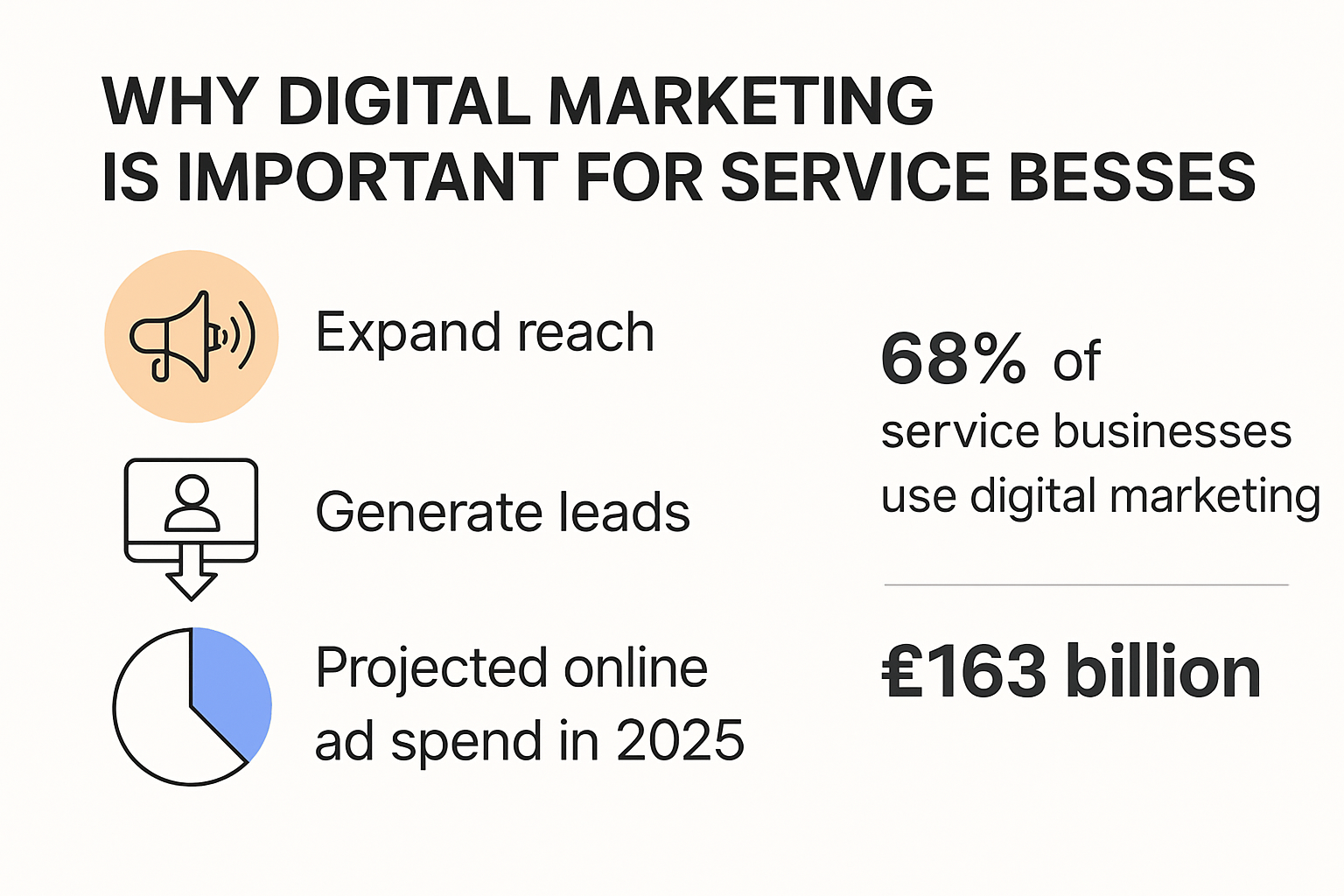 WHY DIGITAL MARKETING IS IMPORTANT FOR SERVICE BESSES

Expand reach

Generate leads

Projected online ad spend in 2025

68% of service businesses use digital marketing

£163 billion