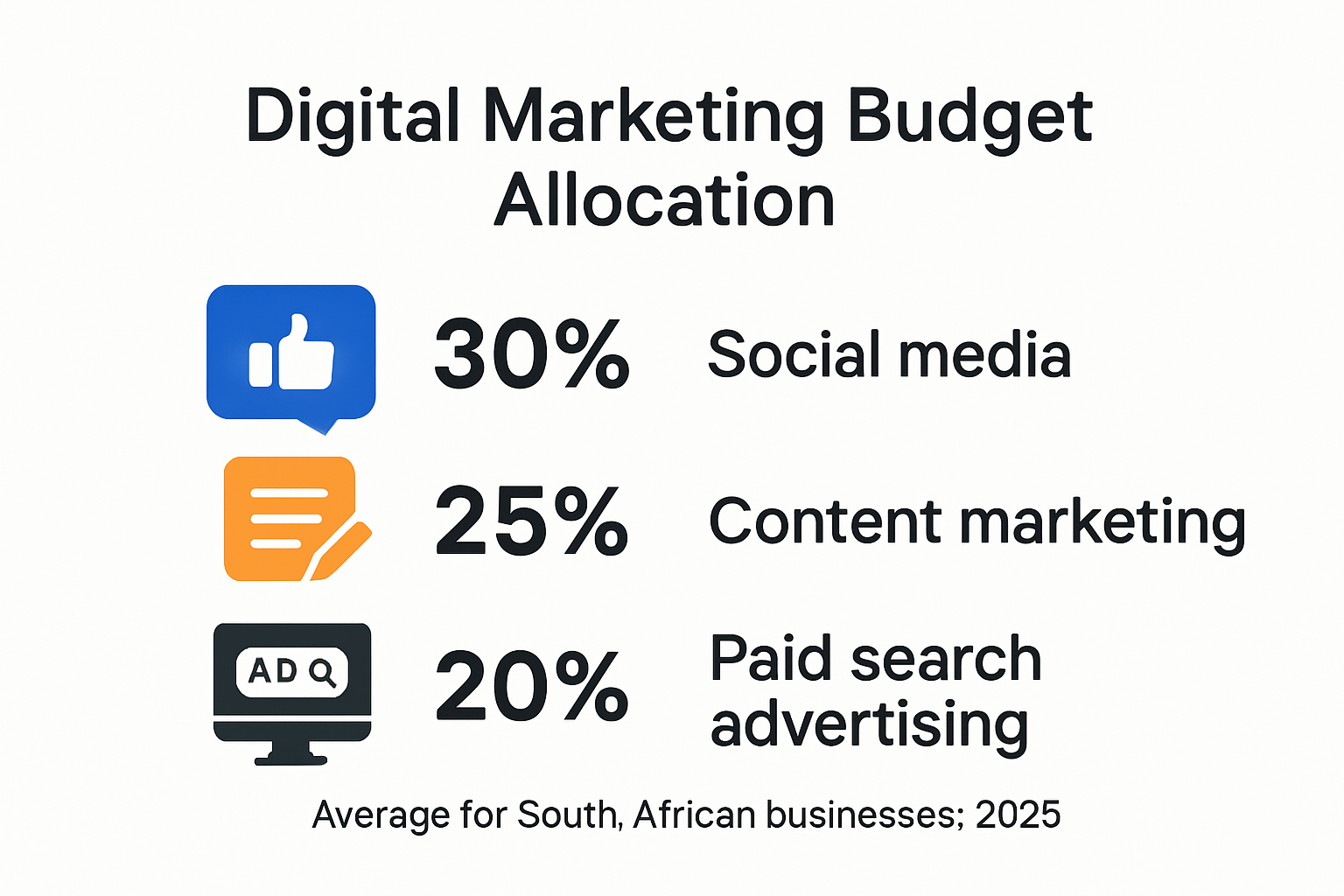 Digital Marketing Budget Allocation

30% Social media

25% Content marketing

AD

20% Paid search advertising

Average for South, African businesses; 2025