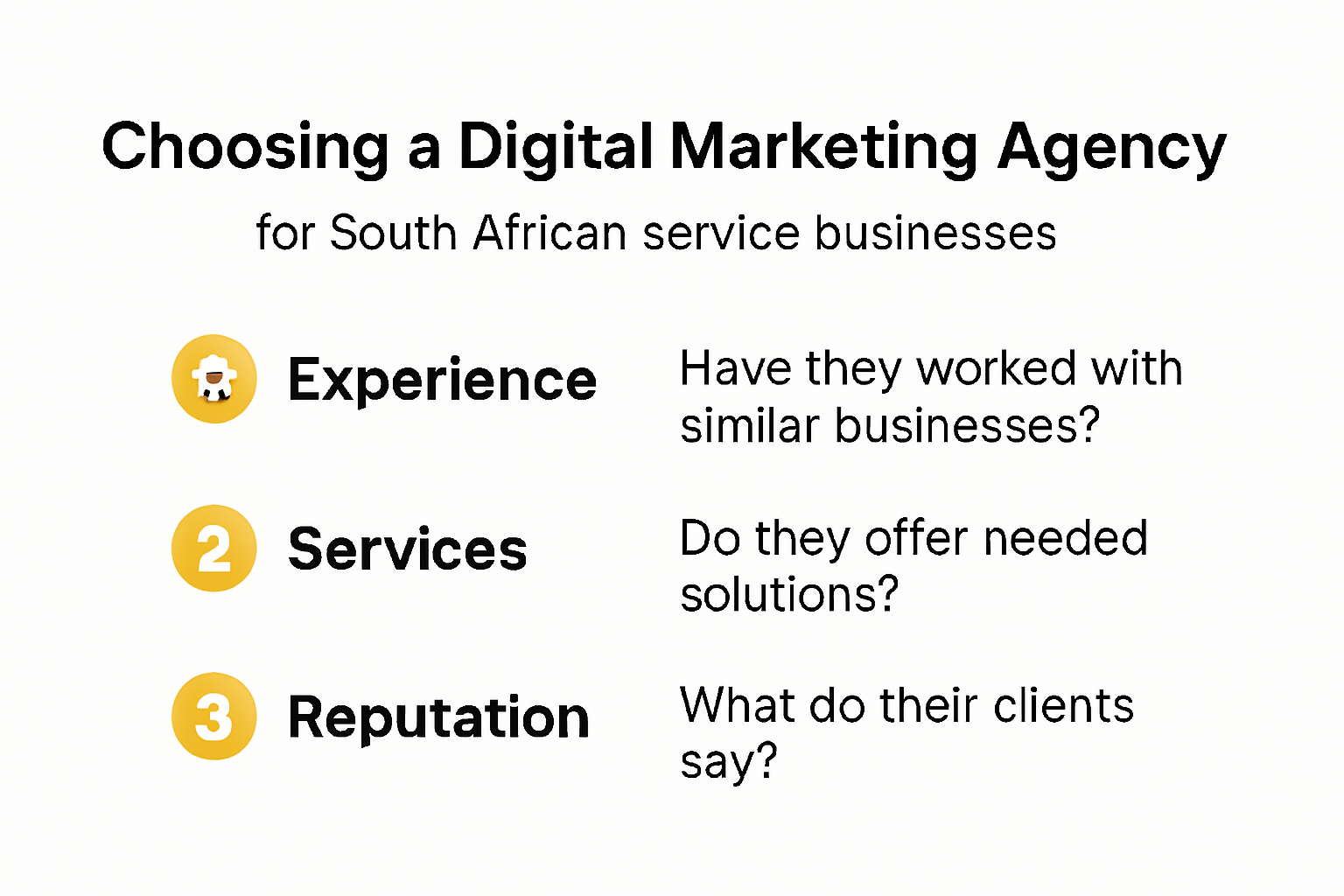 Choosing a Digital Marketing Agency

for South African service businesses

Experience Have they worked with similar businesses?

2 Services Do they offer needed solutions?

3 Reputation What do their clients say?