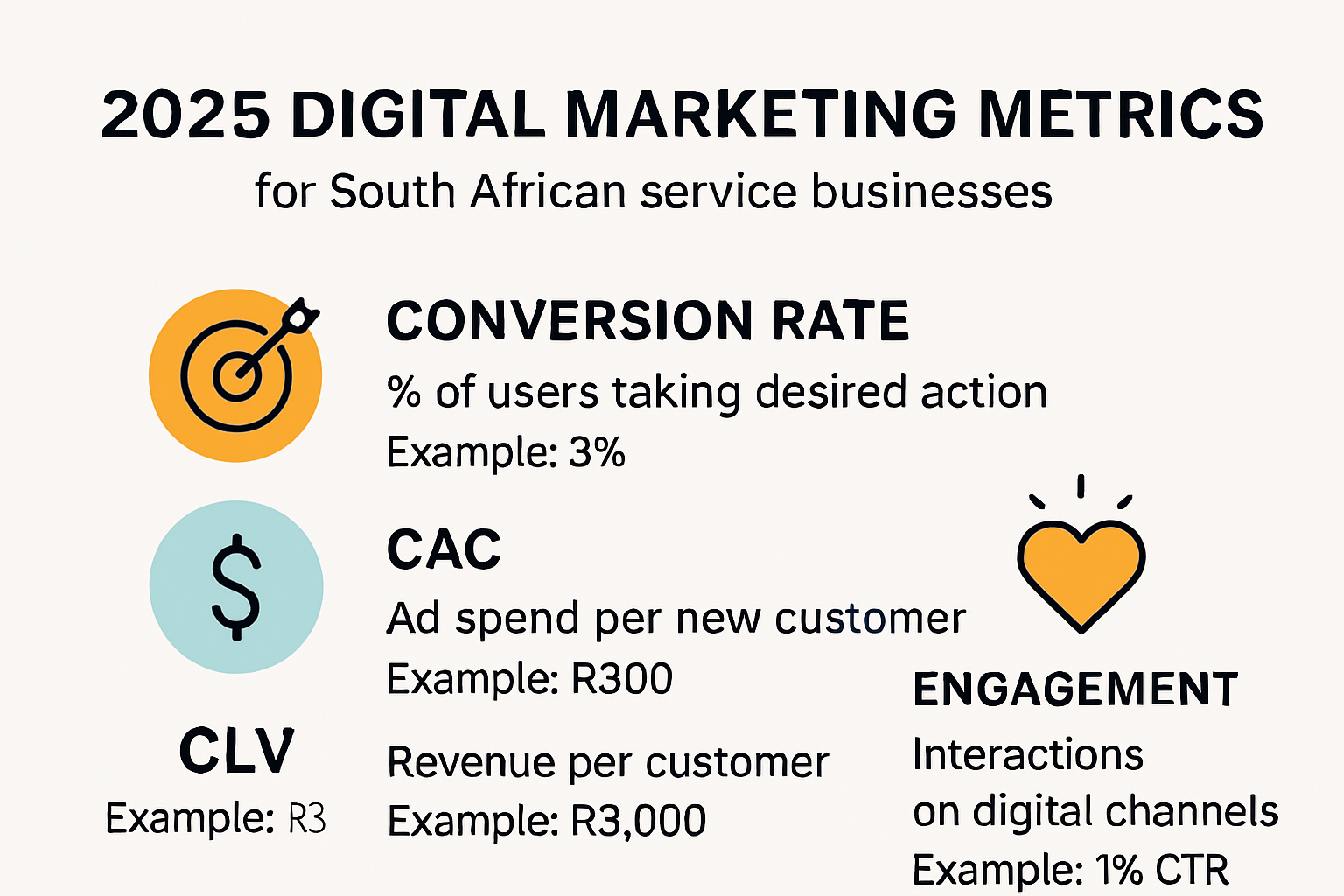 2025 DIGITAL MARKETING METRICS
for South African service businesses

CONVERSION RATE
% of users taking desired action
Example: 3%

CAC
Ad spend per new customer
Example: R300

CLV
Example: R3

Revenue per customer
Example: R3,000

ENGAGEMENT
Interactions on digital channels
Example: 1% CTR