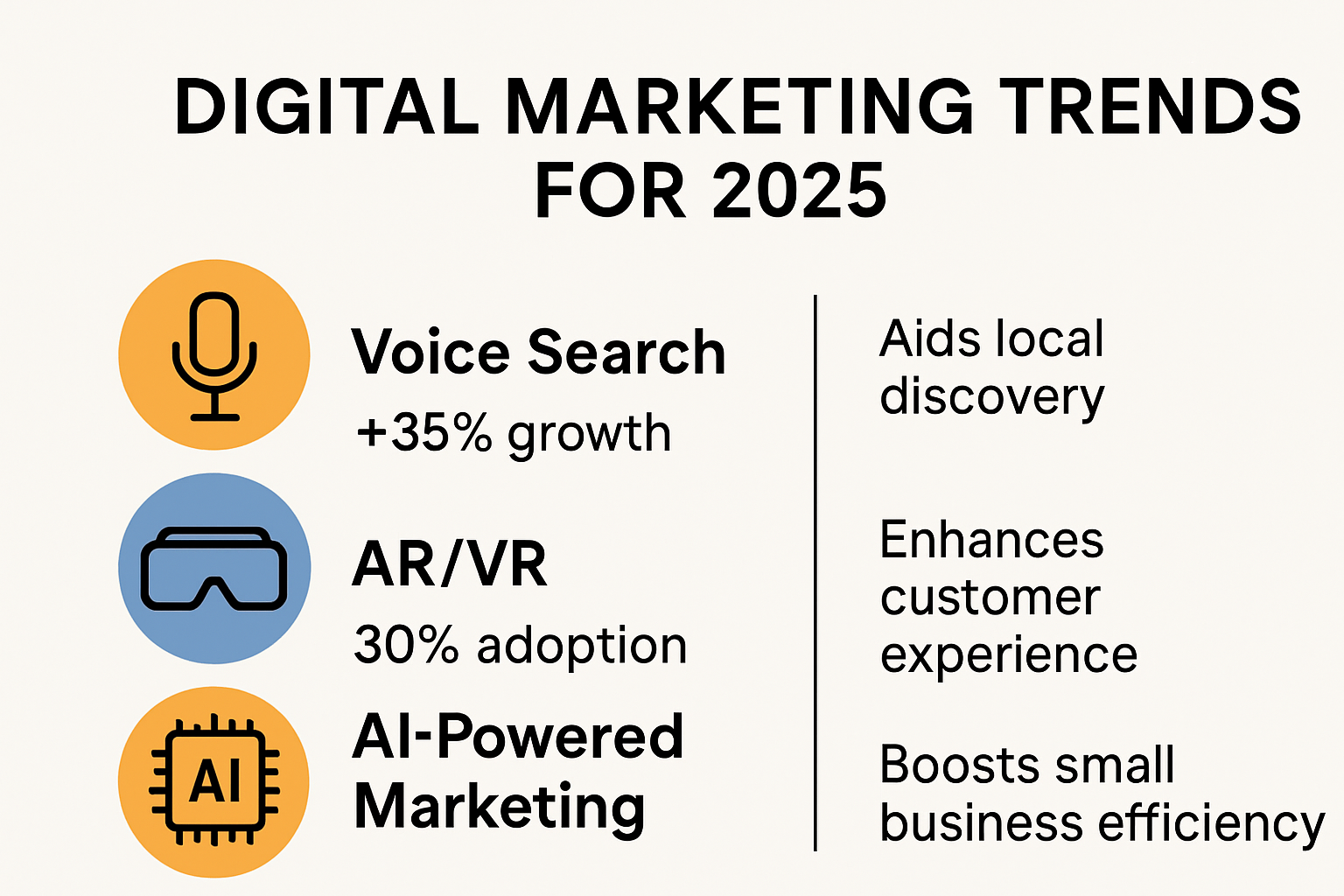 DIGITAL MARKETING TRENDS FOR 2025

Voice Search
+35% growth

AR/VR
30% adoption

AI
AI-Powered Marketing

Aids local discovery

Enhances customer experience

Boosts small business efficiency