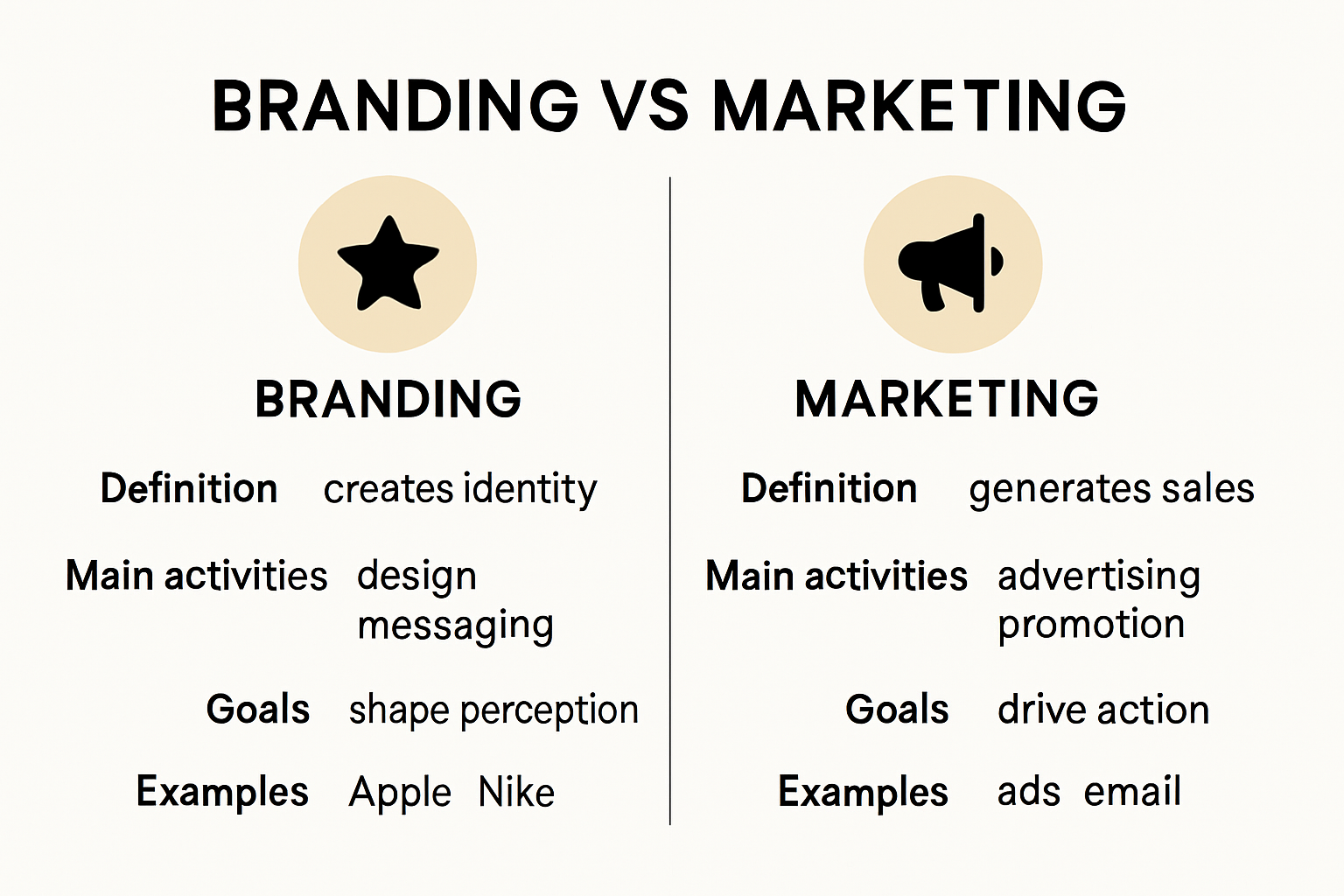 BRANDING VS MARKETING

BRANDING

Definition creates identity

Main activities design messaging

Goals shape perception

Examples Apple Nike

MARKETING

Definition generates sales

Main activities advertising promotion

Goals drive action

Examples ads email