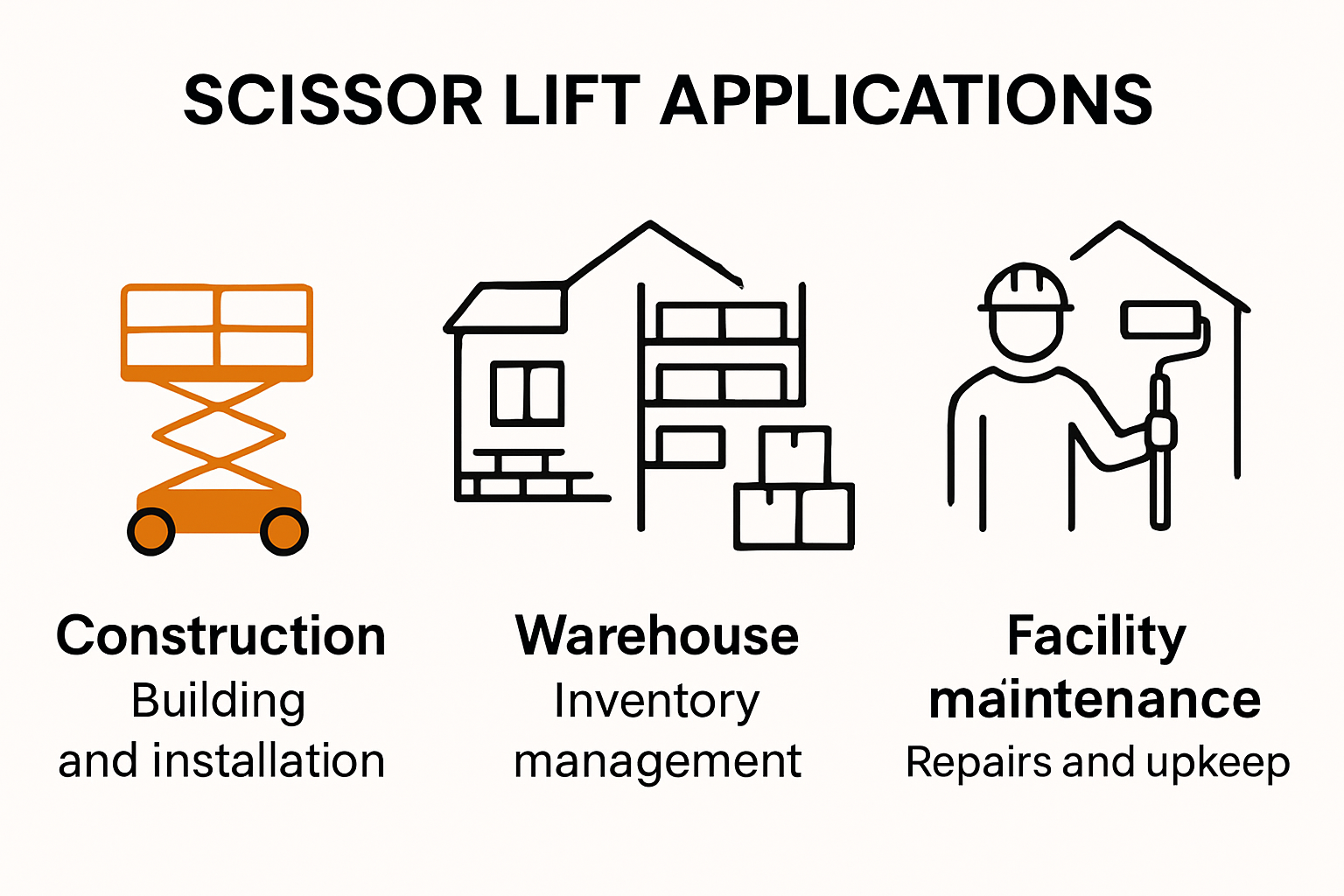 SCISSOR LIFT APPLICATIONS

Construction
Building and installation

Warehouse
Inventory management

Facility maintenance
Repairs and upkeep