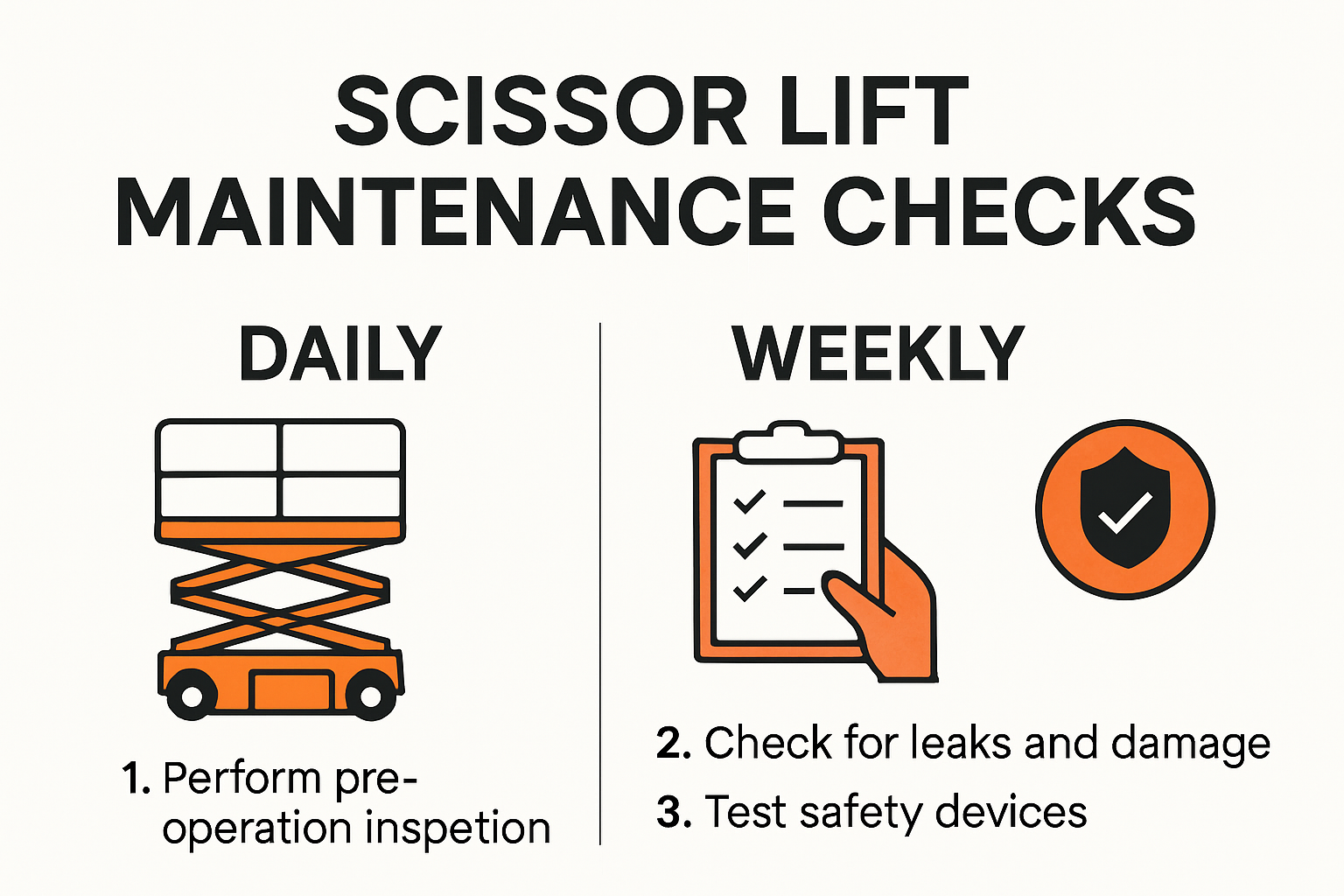 SCISSOR LIFT MAINTENANCE CHECKS

DAILY

1. Perform pre-operation inspetion

WEEKLY

2. Check for leaks and damage

3. Test safety devices