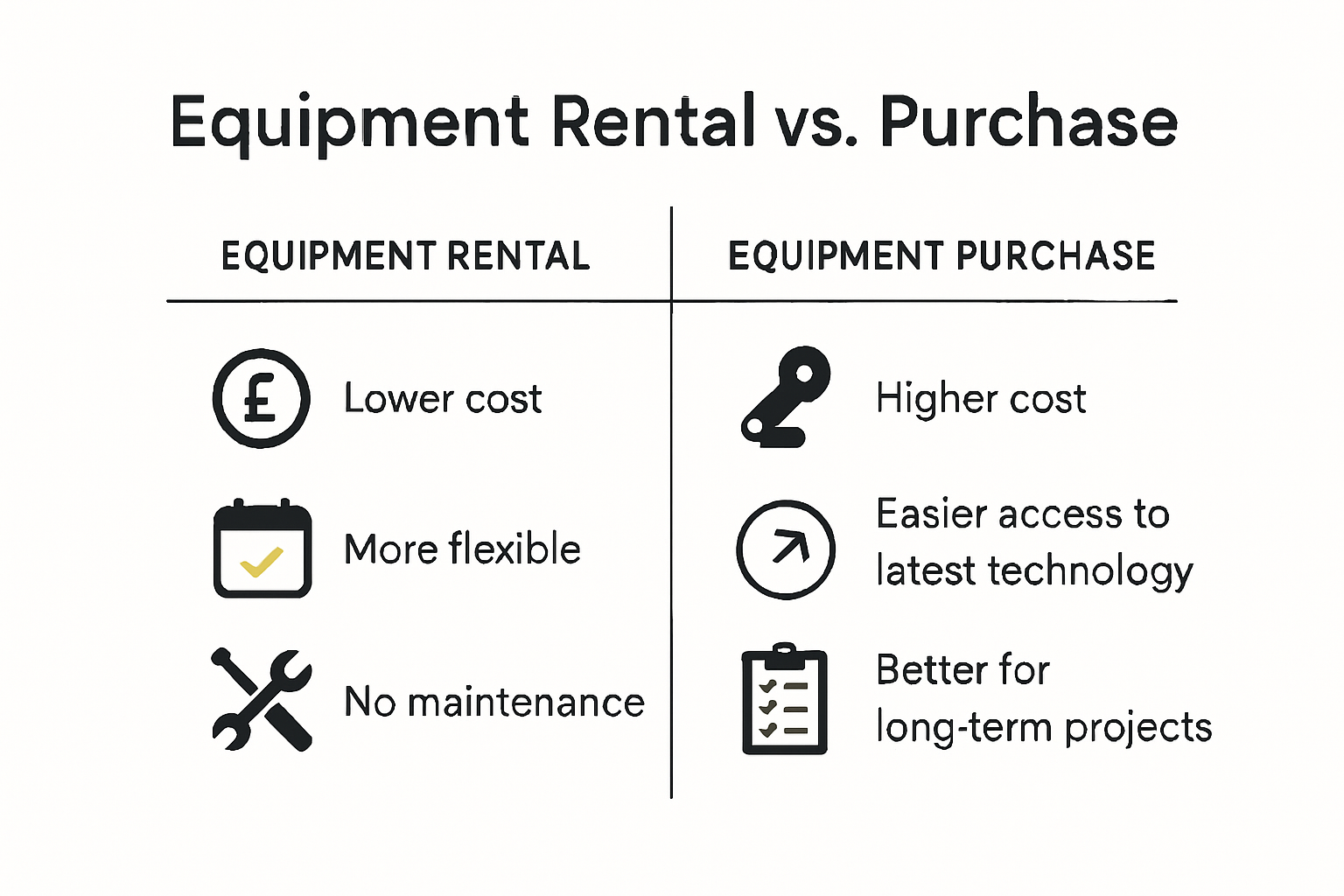 Equipment Rental vs. Purchase

| EQUIPMENT RENTAL | EQUIPMENT PURCHASE |
|---|---|
| £ Lower cost | Higher cost |
| More flexible | Easier access to latest technology |
| No maintenance | Better for long-term projects |