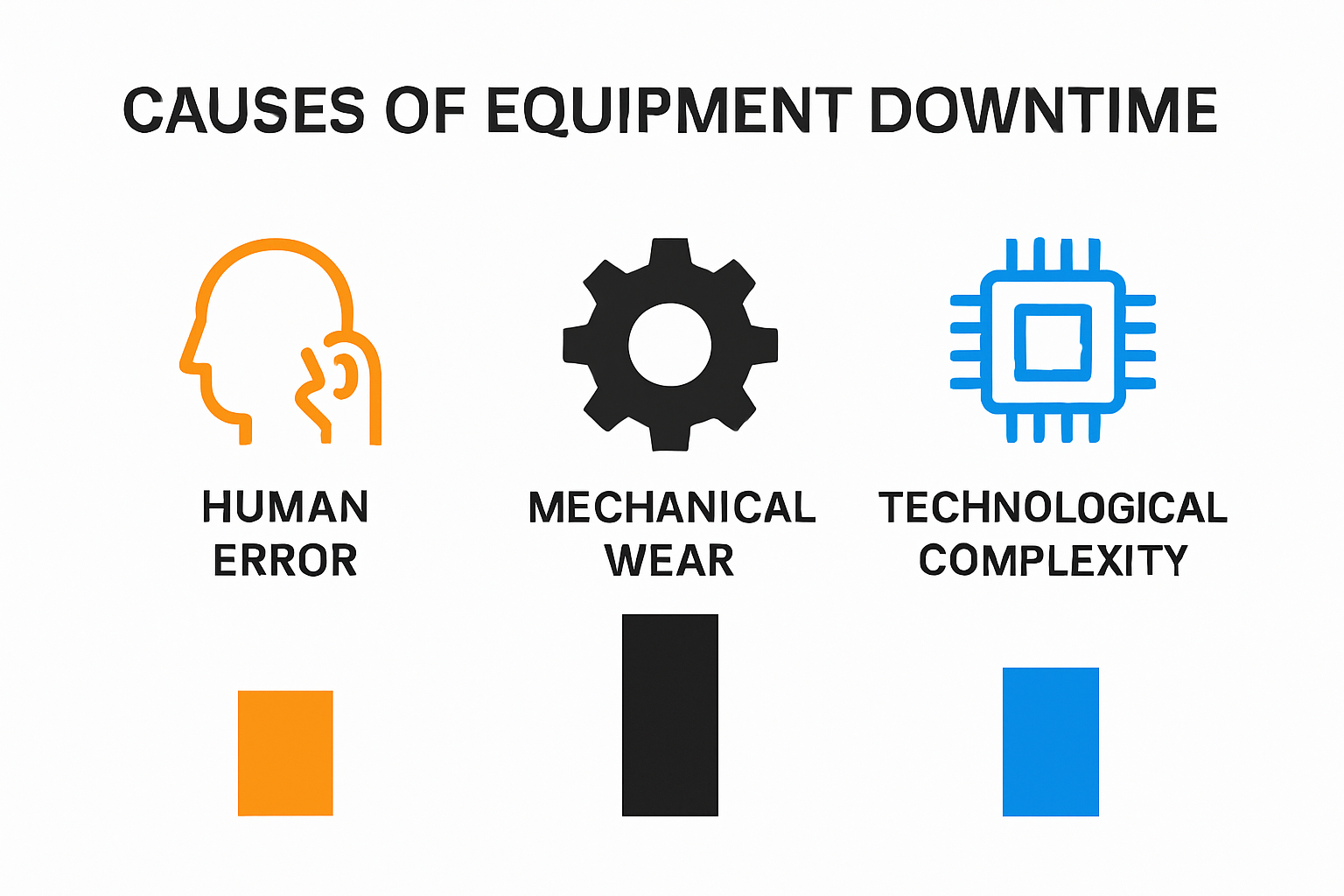 CAUSES OF EQUIPMENT DOWNTIME

HUMAN ERROR

MECHANICAL WEAR

TECHNOLOGICAL COMPLEXITY