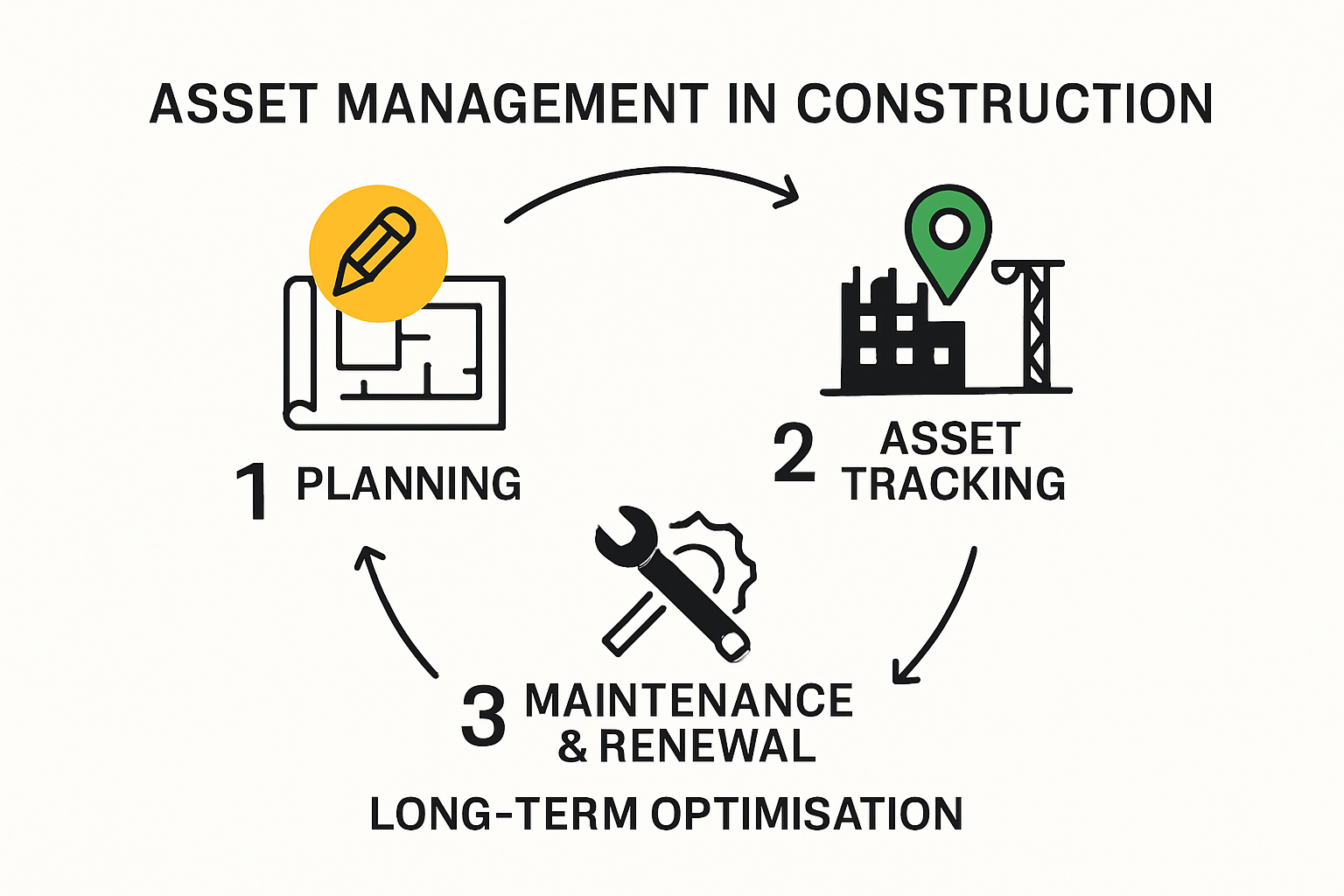 ASSET MANAGEMENT IN CONSTRUCTION

1 PLANNING

2 ASSET TRACKING

3 MAINTENANCE & RENEWAL

LONG-TERM OPTIMISATION