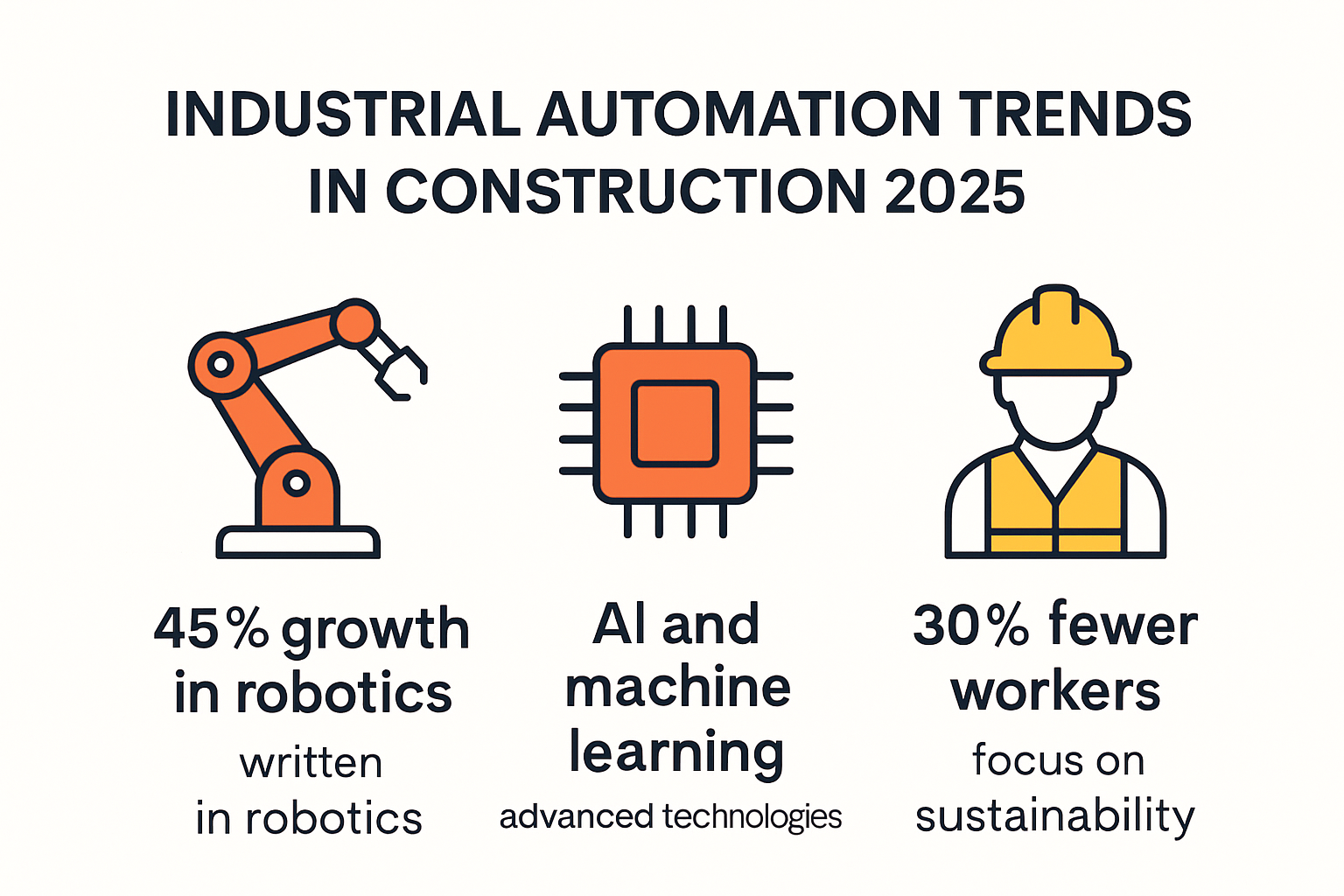 INDUSTRIAL AUTOMATION TRENDS IN CONSTRUCTION 2025

45% growth in robotics

written in robotics

AI and machine learning

advanced technologies

30% fewer workers

focus on sustainability