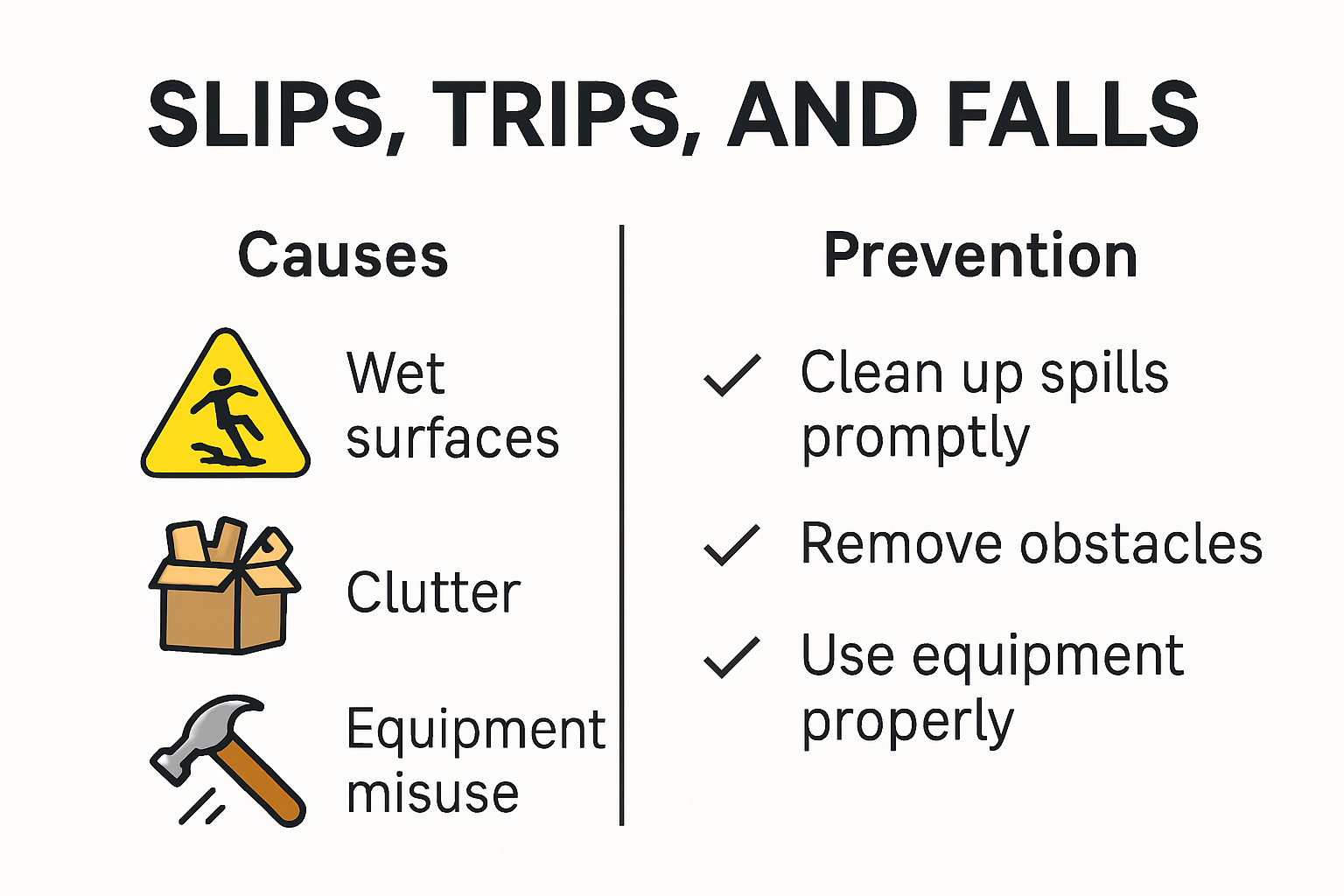 SLIPS, TRIPS, AND FALLS

Causes

Wet surfaces

Clutter

Equipment misuse

Prevention

✓ Clean up spills promptly

✓ Remove obstacles

✓ Use equipment properly