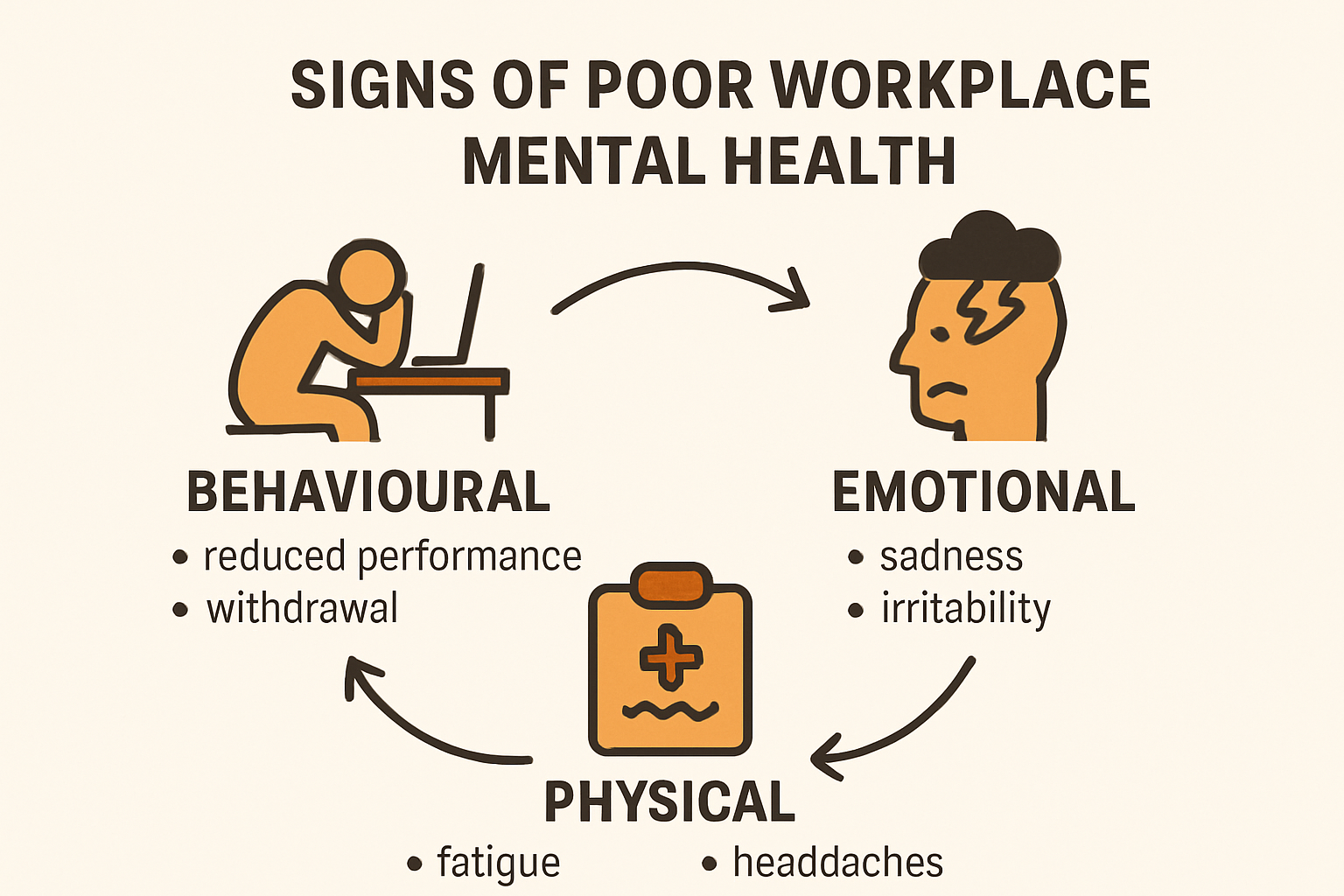 SIGNS OF POOR WORKPLACE MENTAL HEALTH

BEHAVIOURAL
• reduced performance
• withdrawal

EMOTIONAL
• sadness
• irritability

PHYSICAL
• fatigue
• headdaches