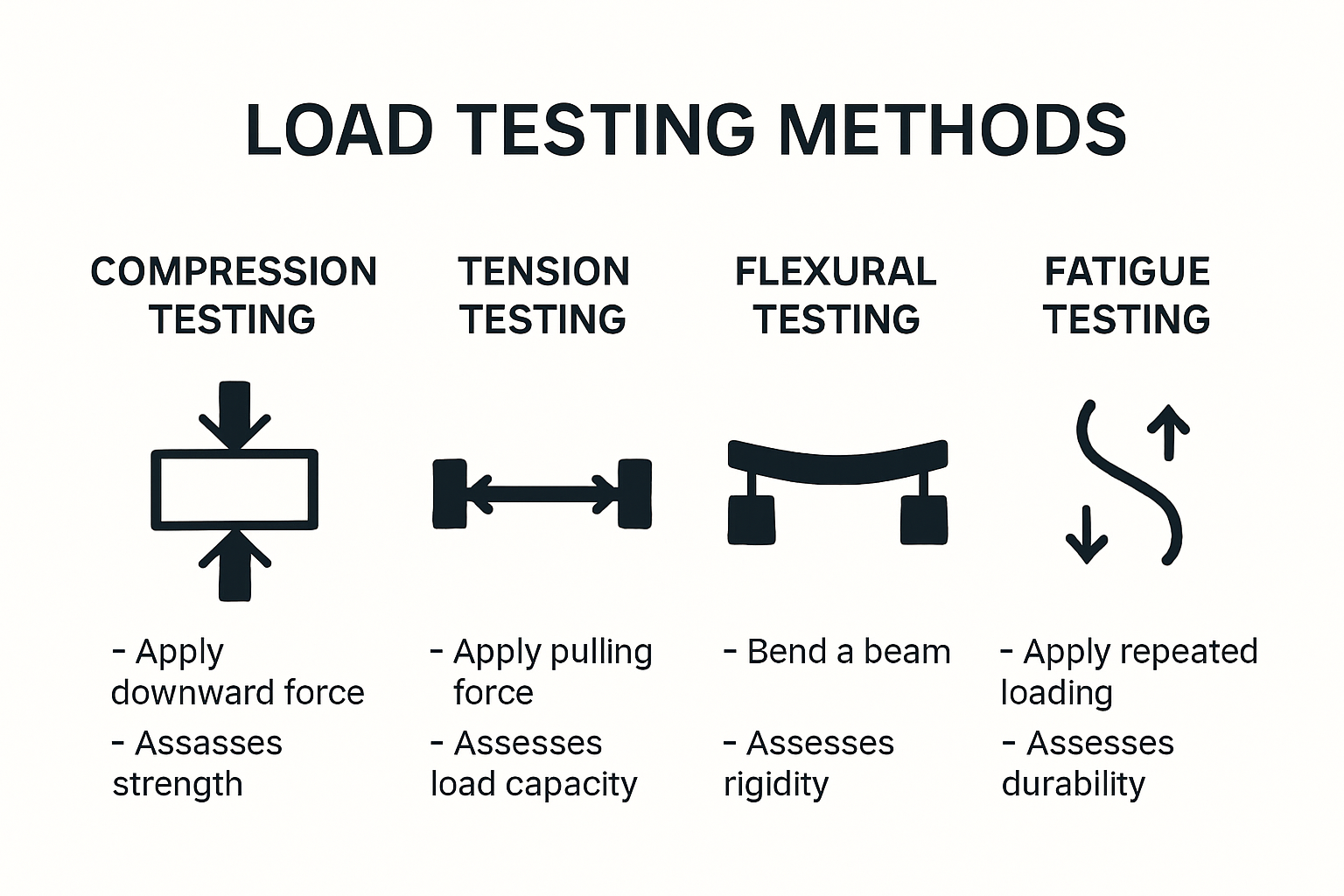 LOAD TESTING METHODS

COMPRESSION TESTING

- Apply downward force
- Assasses strength

TENSION TESTING

- Apply pulling force
- Assesses load capacity

FLEXURAL TESTING

- Bend a beam
- Assesses rigidity

FATIGUE TESTING

- Apply repeated loading
- Assesses durability