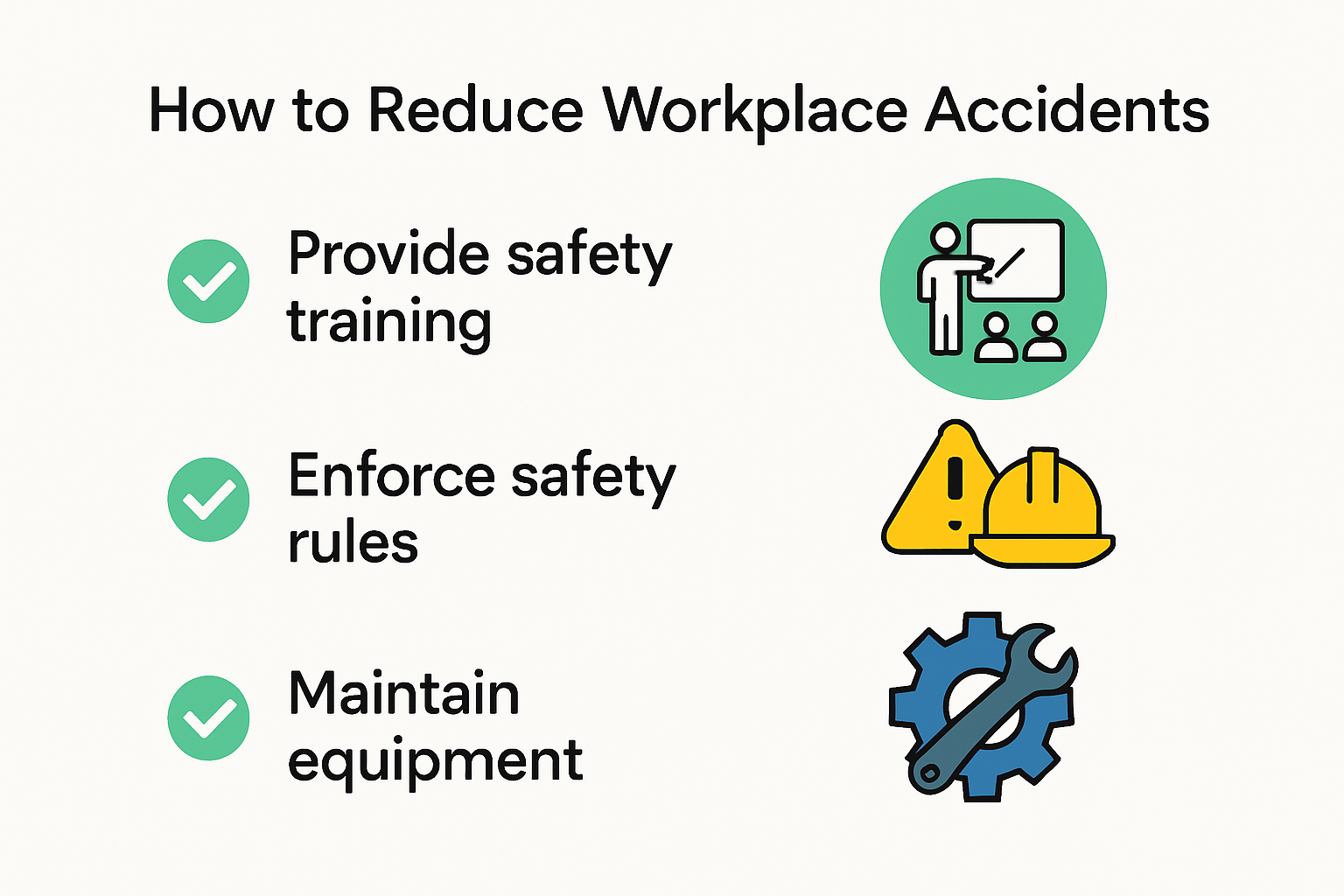 How to Reduce Workplace Accidents

Provide safety training

Enforce safety rules

Maintain equipment