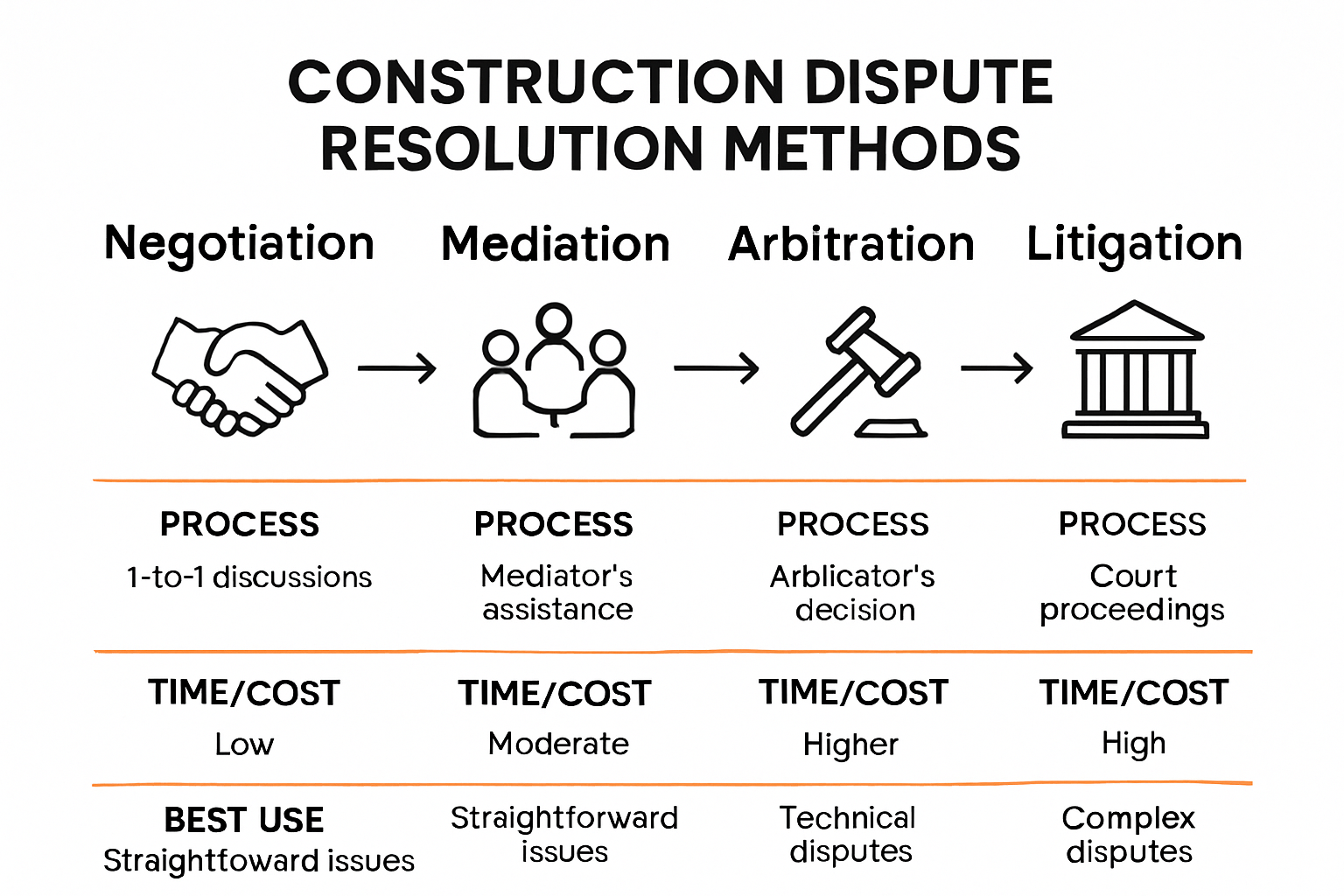 CONSTRUCTION DISPUTE RESOLUTION METHODS

| Negotiation | Mediation | Arbitration | Litigation |
|---|---|---|---|
| PROCESS 1-to-1 discussions | PROCESS Mediator's assistance | PROCESS Arblicator's decision | PROCESS Court proceedings |
| TIME/COST Low | TIME/COST Moderate | TIME/COST Higher | TIME/COST High |
| BEST USE Straightfoward issues | Straightforward issues | Technical disputes | Complex disputes |