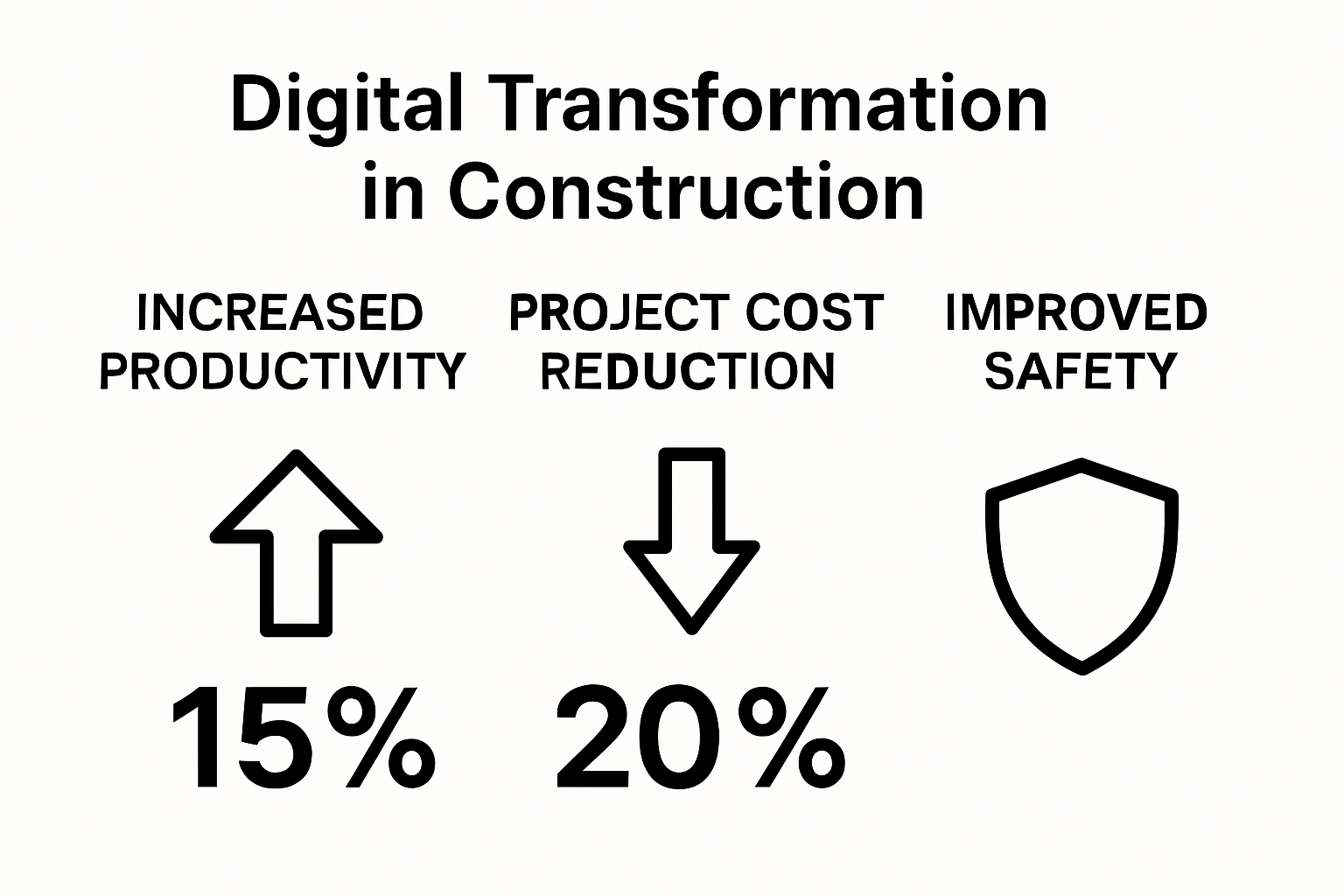 Digital Transformation in Construction

INCREASED PRODUCTIVITY

15%

PROJECT COST REDUCTION

20%

IMPROVED SAFETY