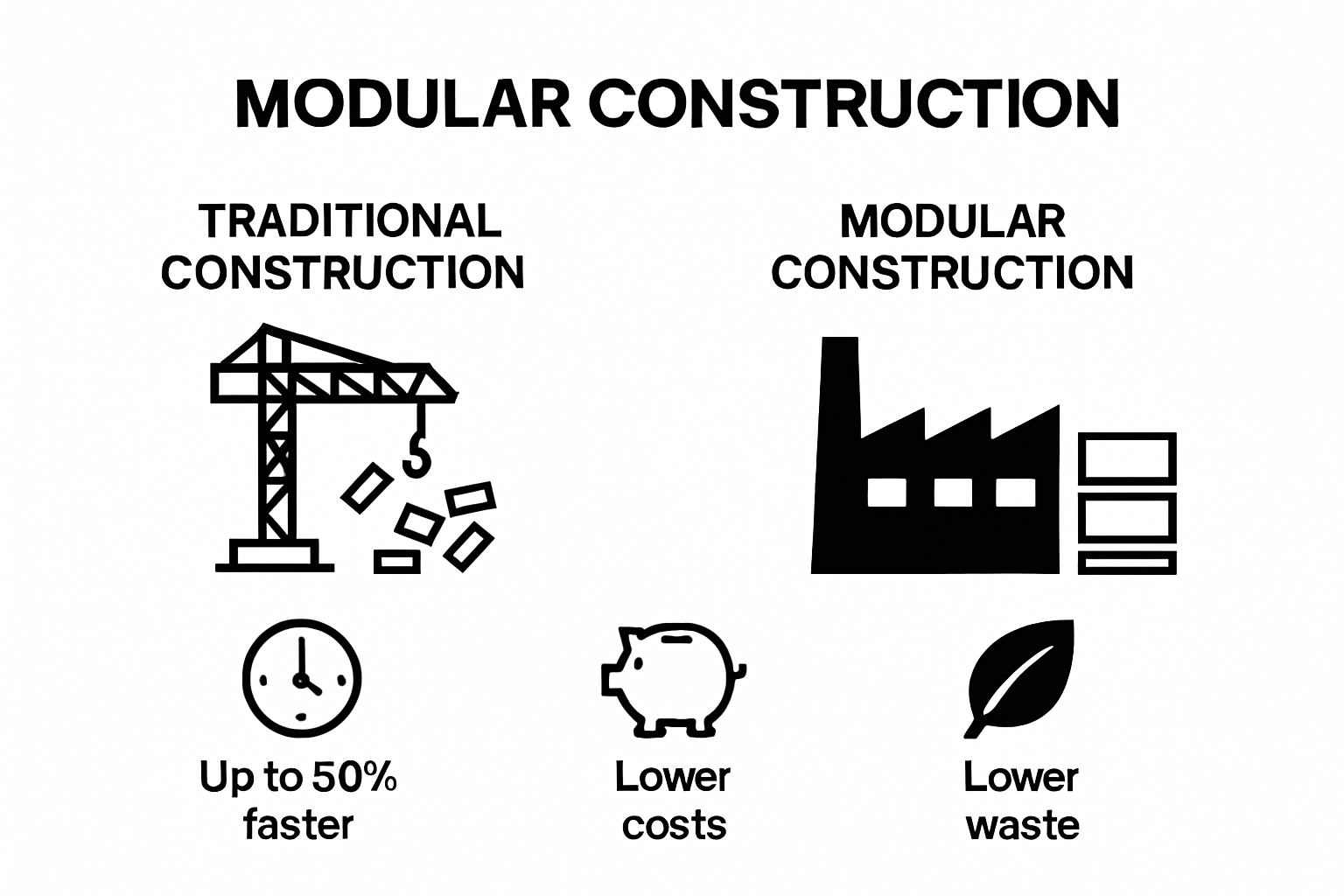 MODULAR CONSTRUCTION

TRADITIONAL CONSTRUCTION

MODULAR CONSTRUCTION

Up to 50% faster

Lower costs

Lower waste