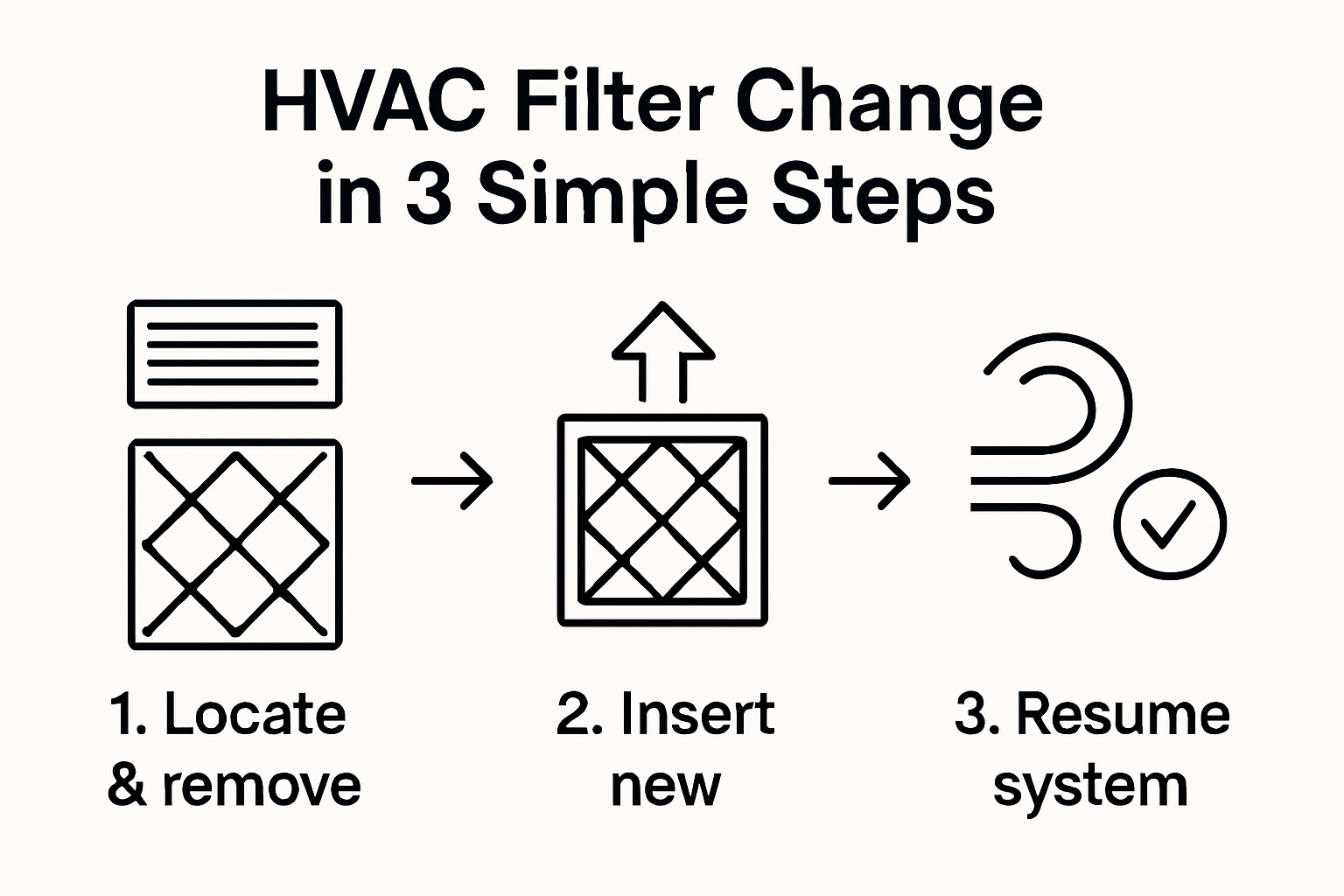 HVAC Filter Change in 3 Simple Steps

1. Locate & remove

2. Insert new

3. Resume system