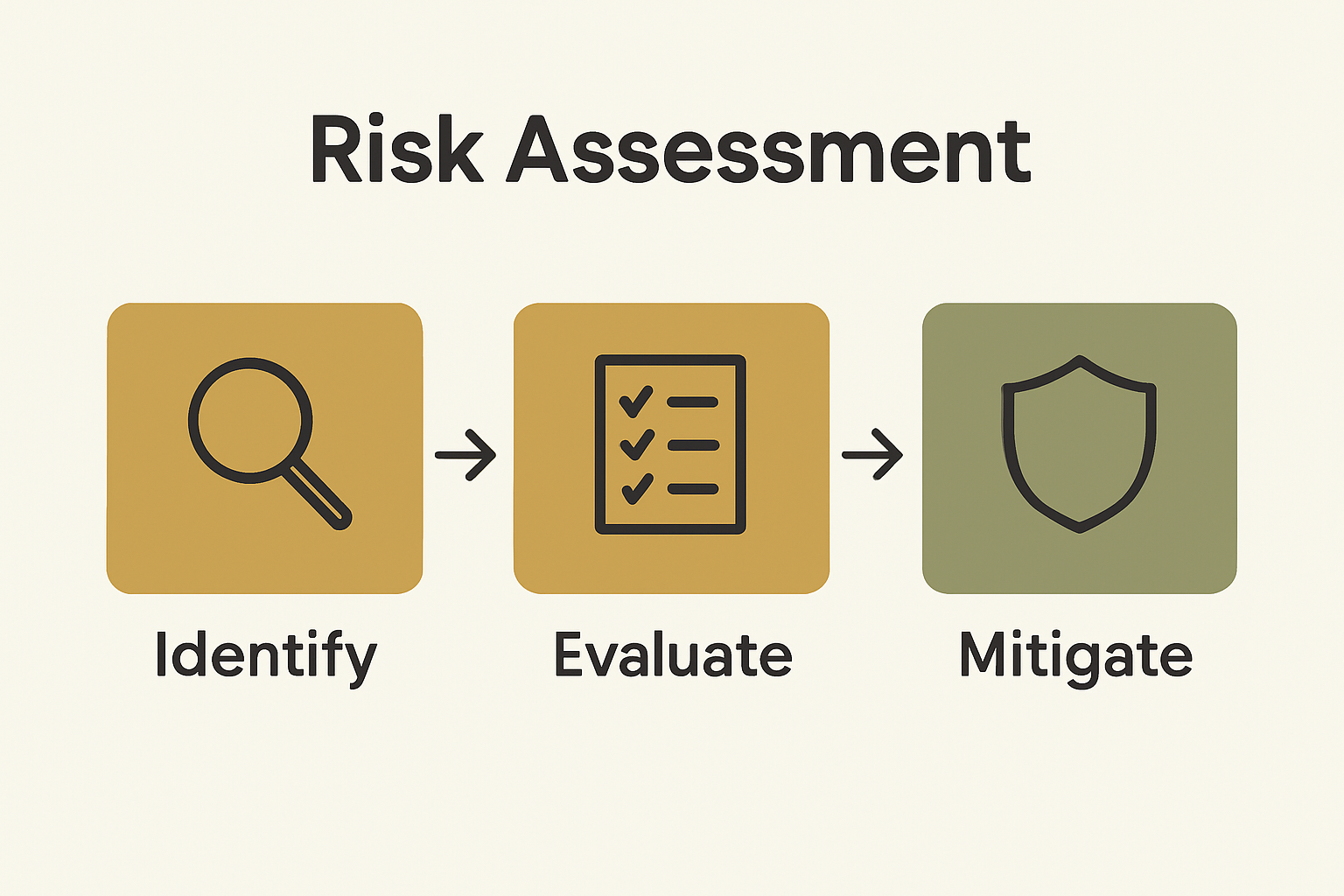 Risk Assessment

Identify

Evaluate

Mitigate