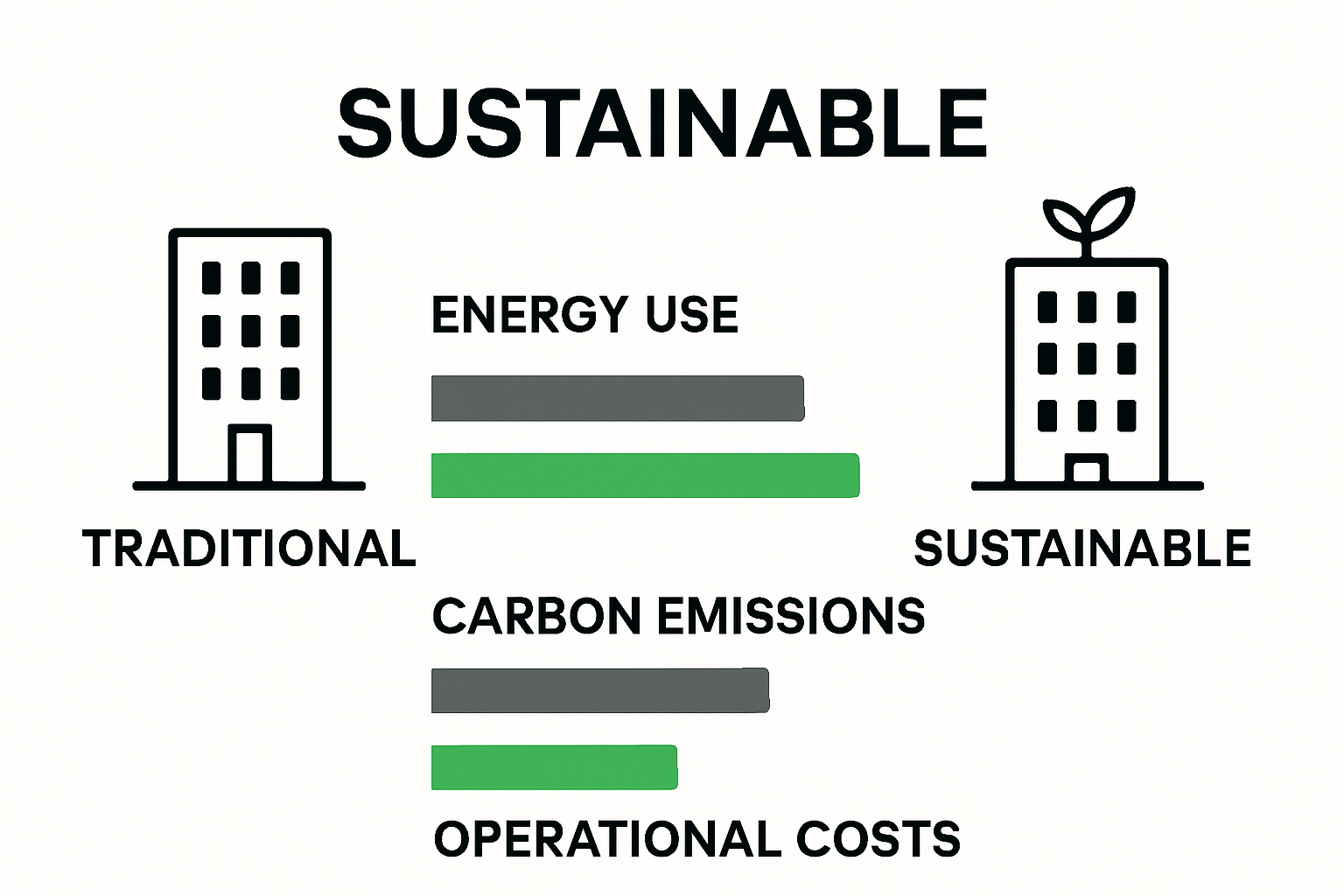 SUSTAINABLE

ENERGY USE

TRADITIONAL

SUSTAINABLE

CARBON EMISSIONS

OPERATIONAL COSTS