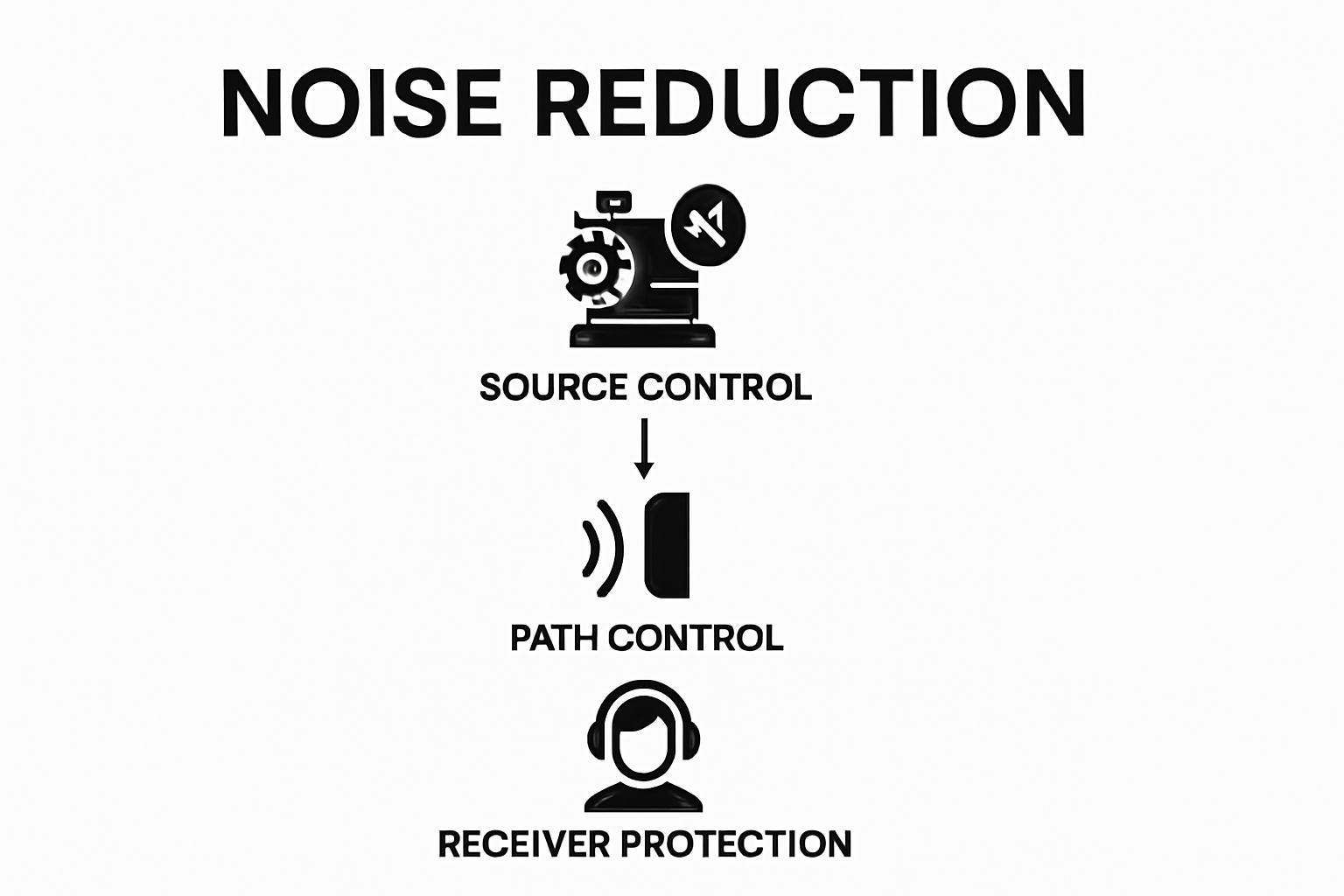 NOISE REDUCTION

SOURCE CONTROL

PATH CONTROL

RECEIVER PROTECTION