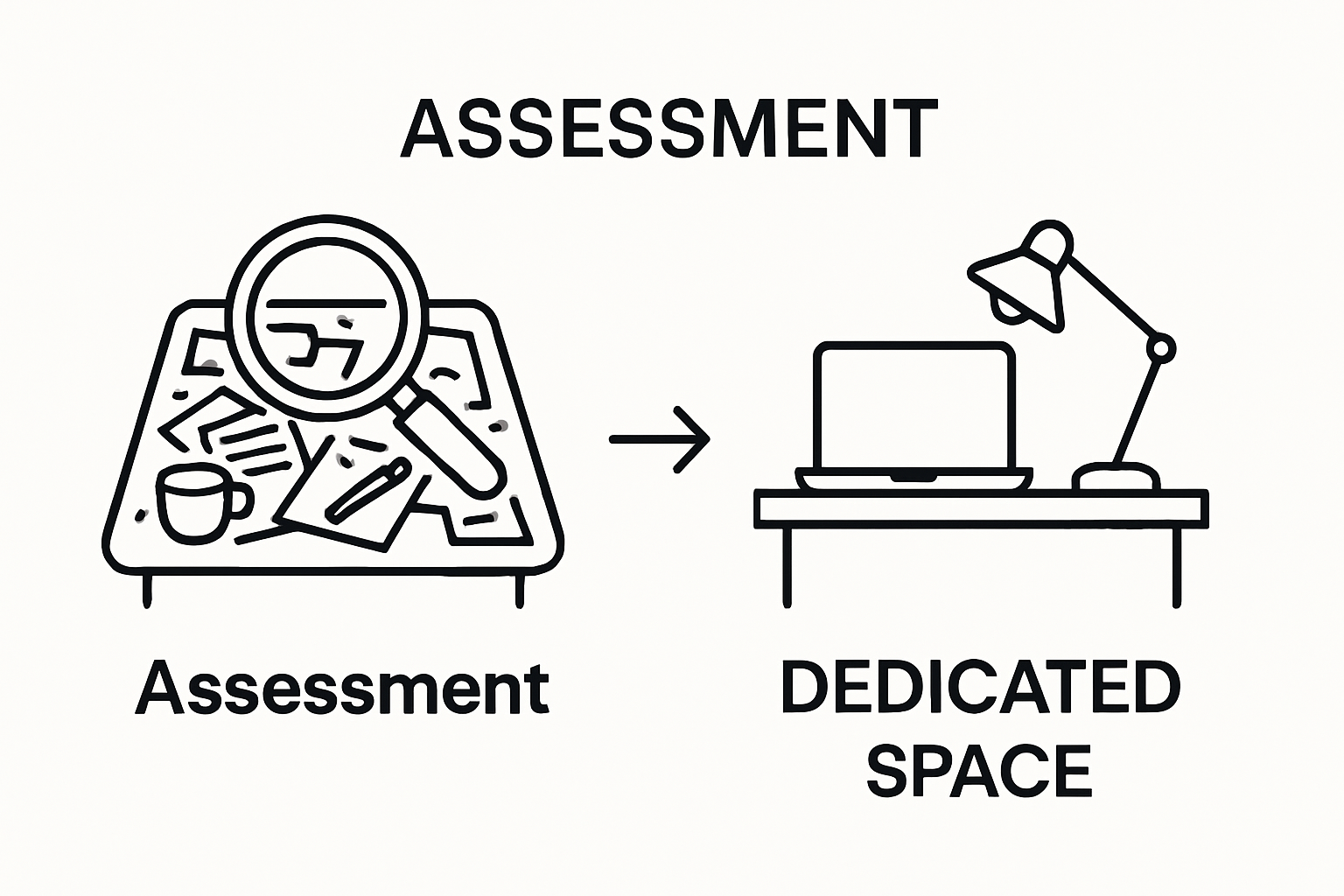 ASSESSMENT

Assessment

DEDICATED SPACE