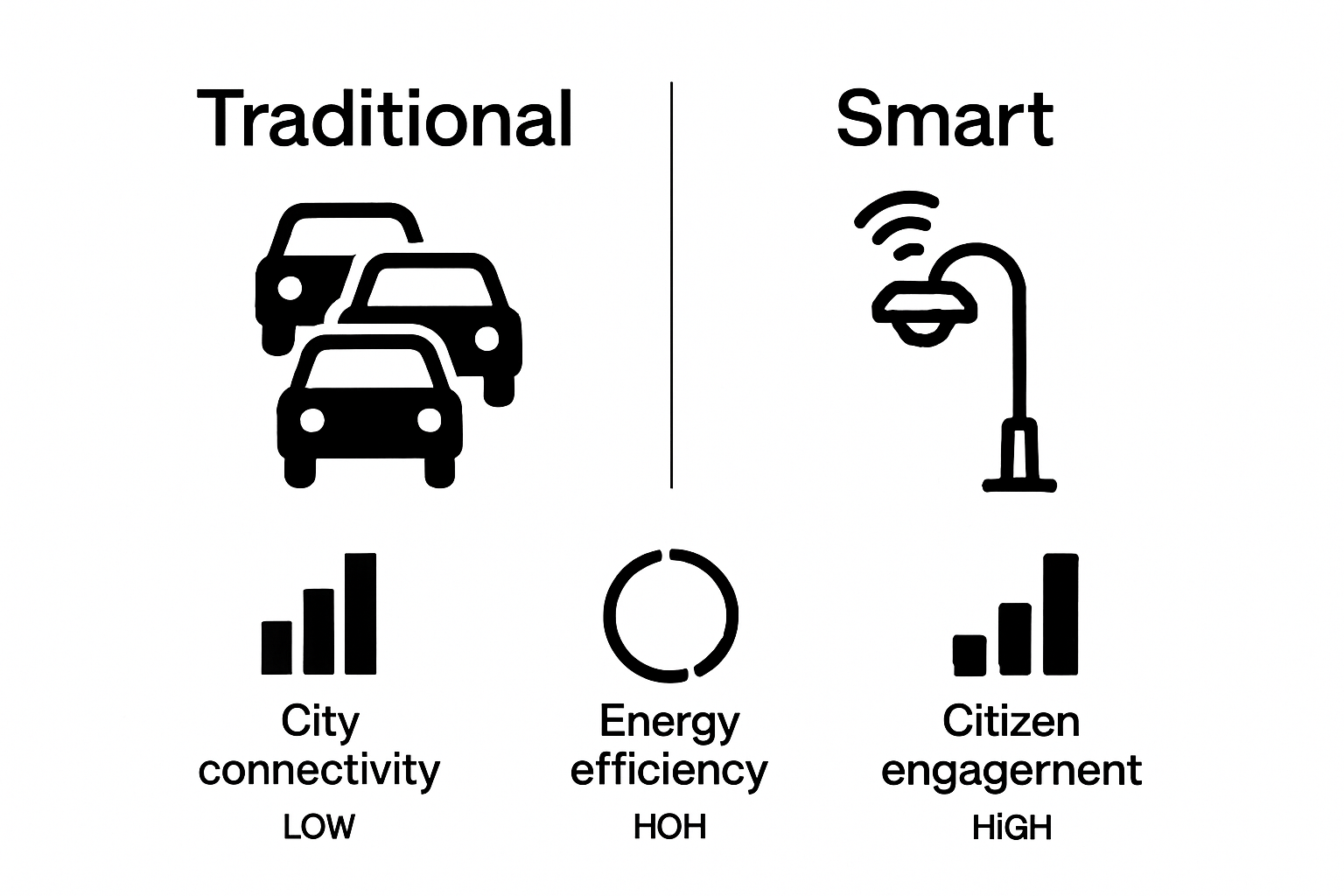 Traditional

Smart

City connectivity
LOW

Energy efficiency
HOH

Citizen engagernent
HiGH