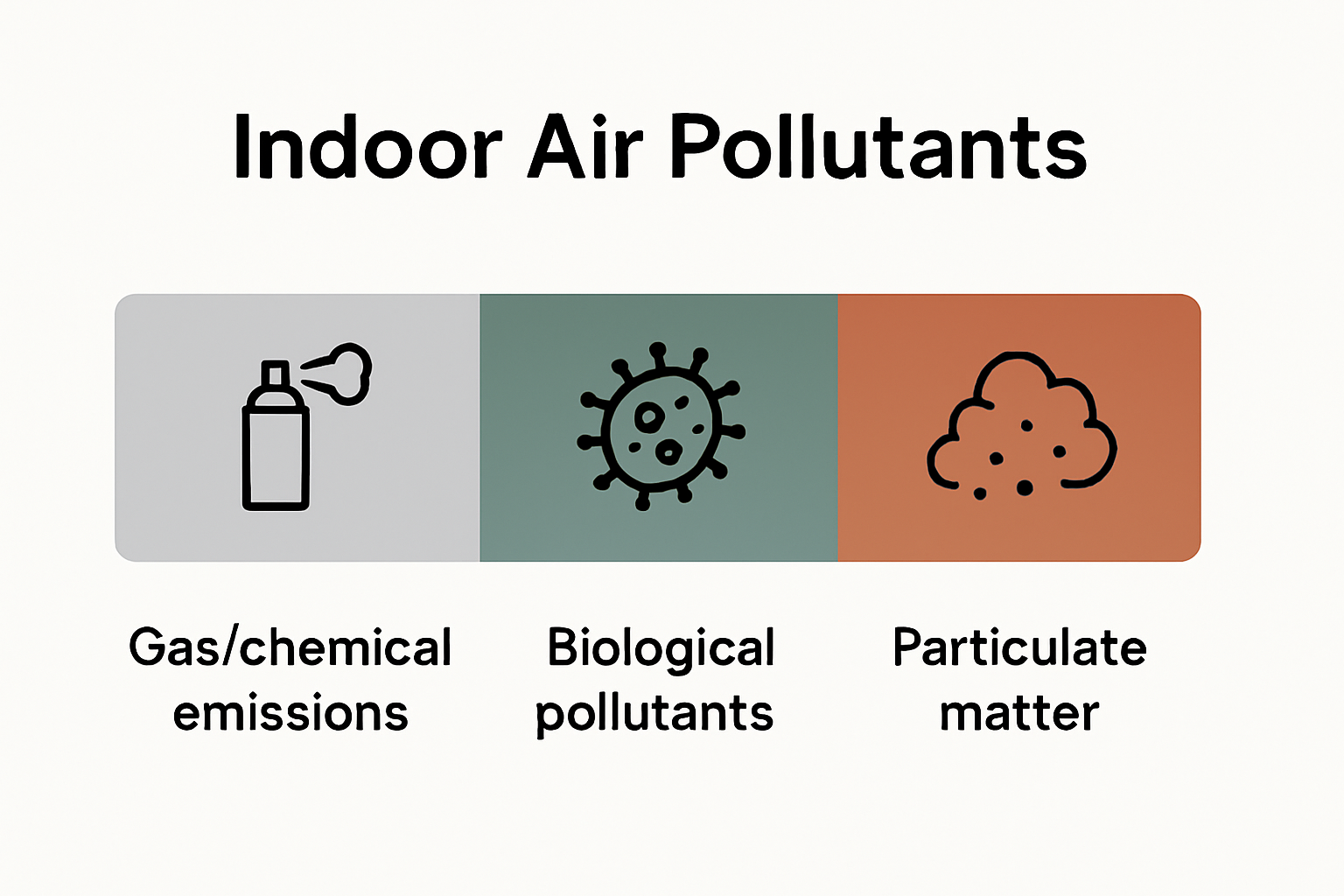 Indoor Air Pollutants

Gas/chemical emissions

Biological pollutants

Particulate matter