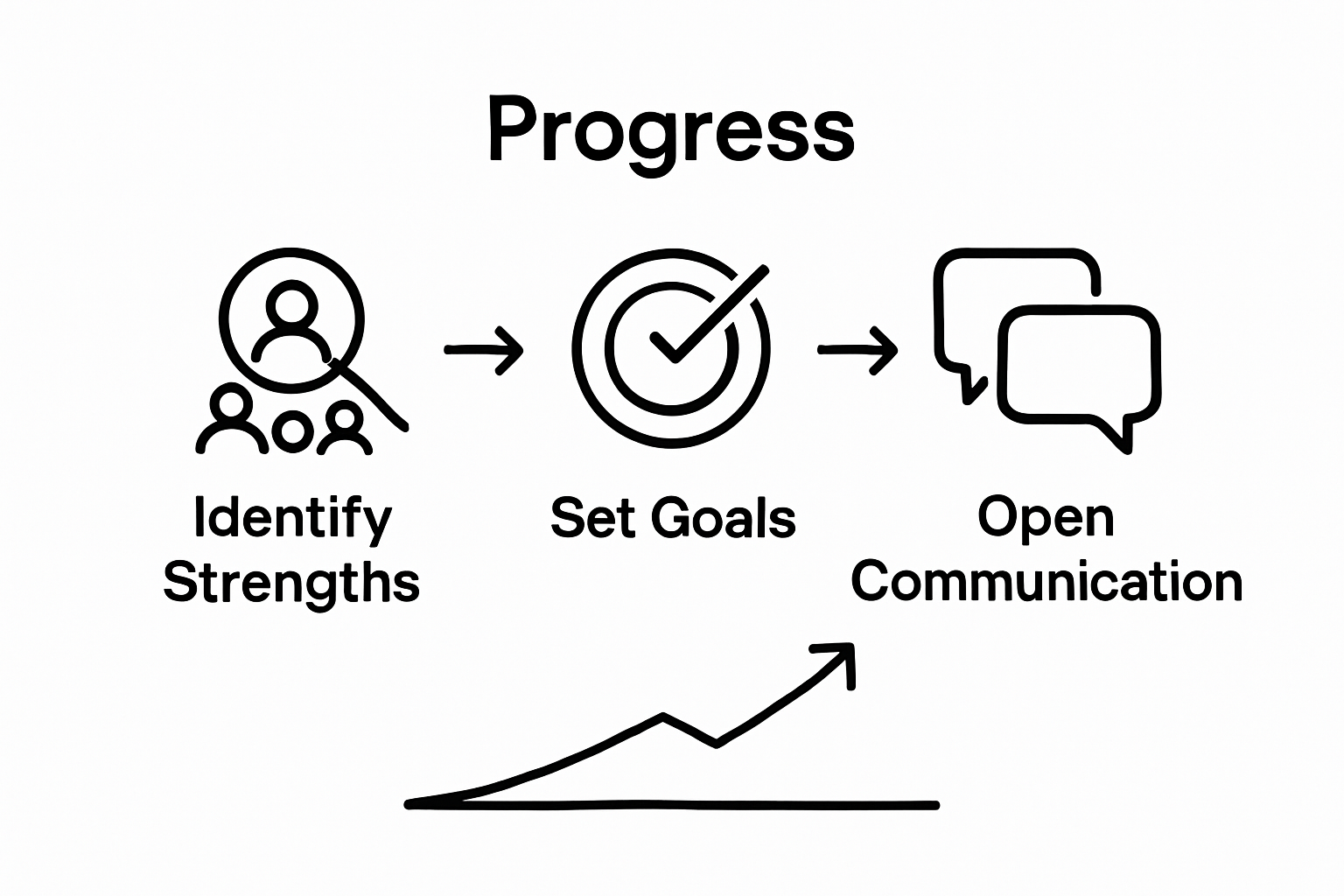 Progress

Identify Strengths

Set Goals

Open Communication