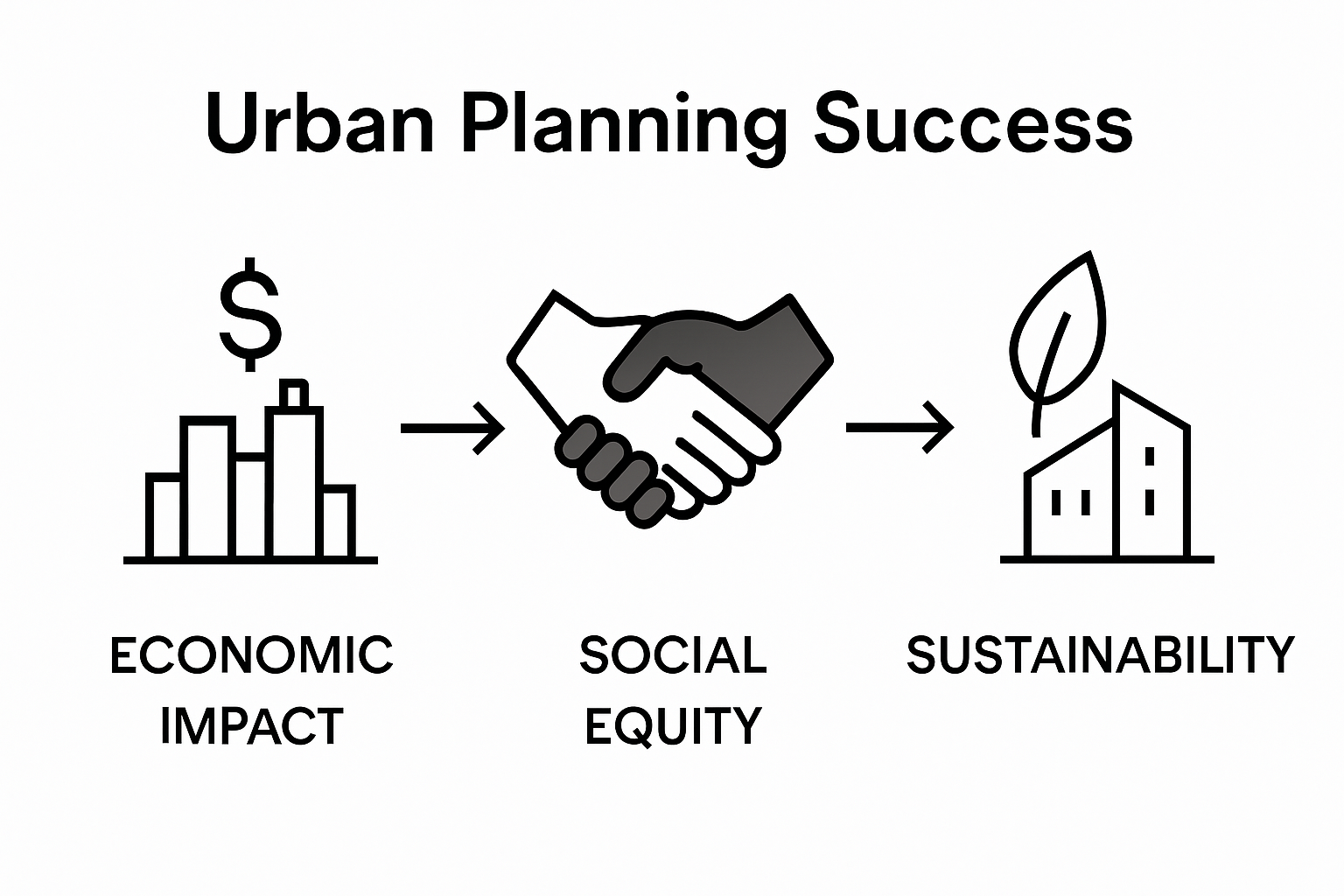 Urban Planning Success

$

ECONOMIC IMPACT

SOCIAL EQUITY

SUSTAINABILITY