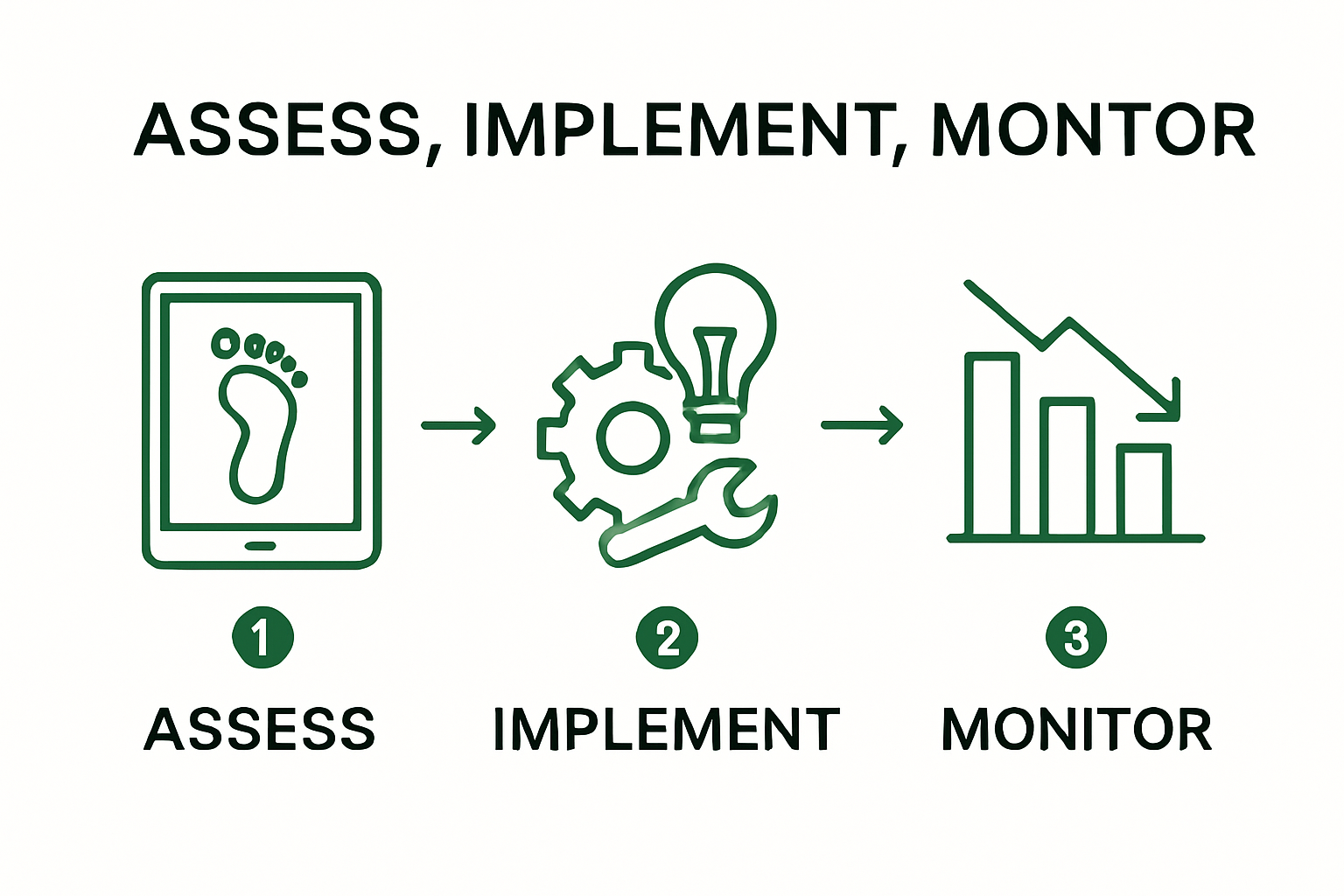 ASSESS, IMPLEMENT, MONTOR

1
ASSESS

2
IMPLEMENT

3
MONITOR