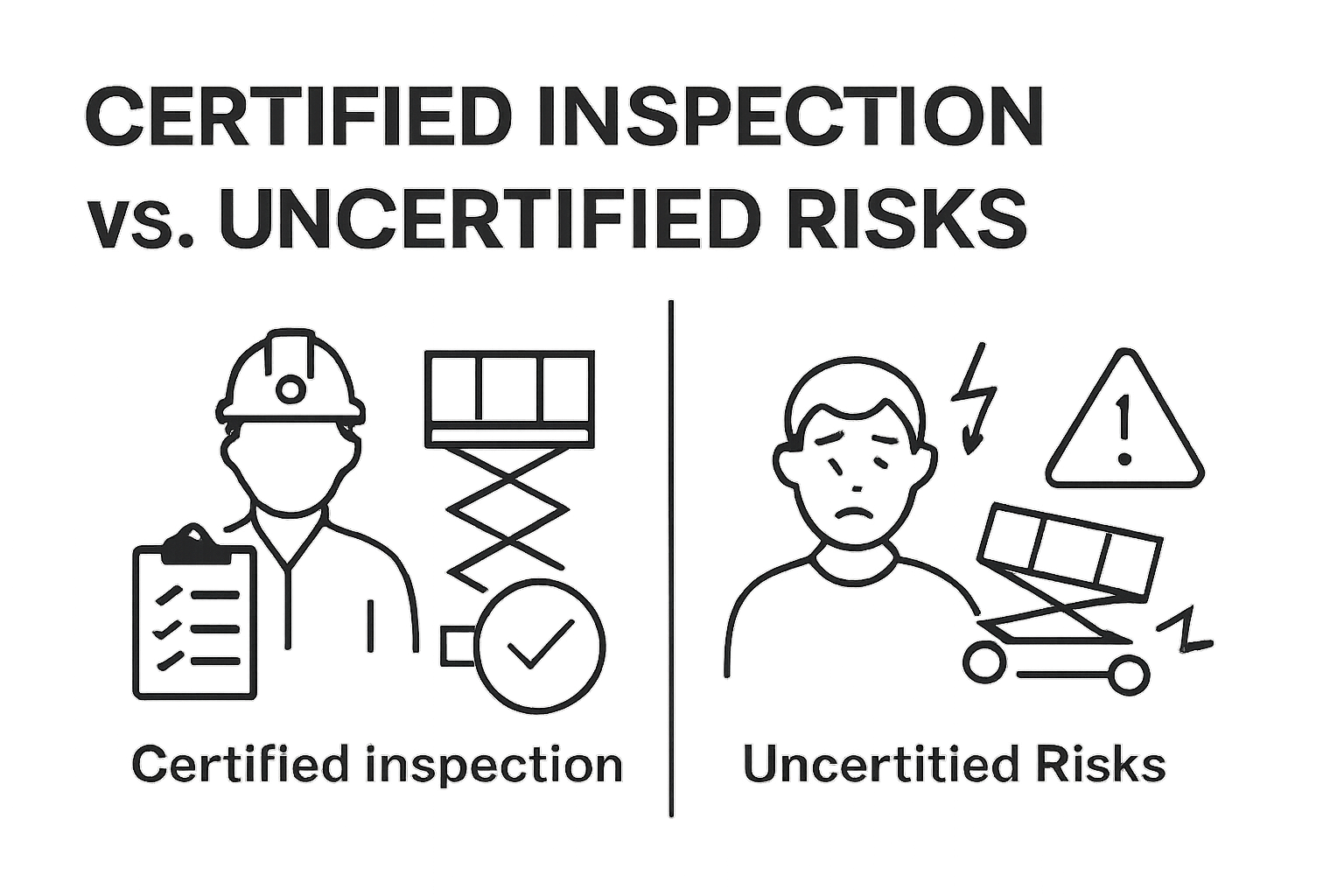 CERTIFIED INSPECTION vs. UNCERTIFIED RISKS

Certified inspection

Uncertitied Risks