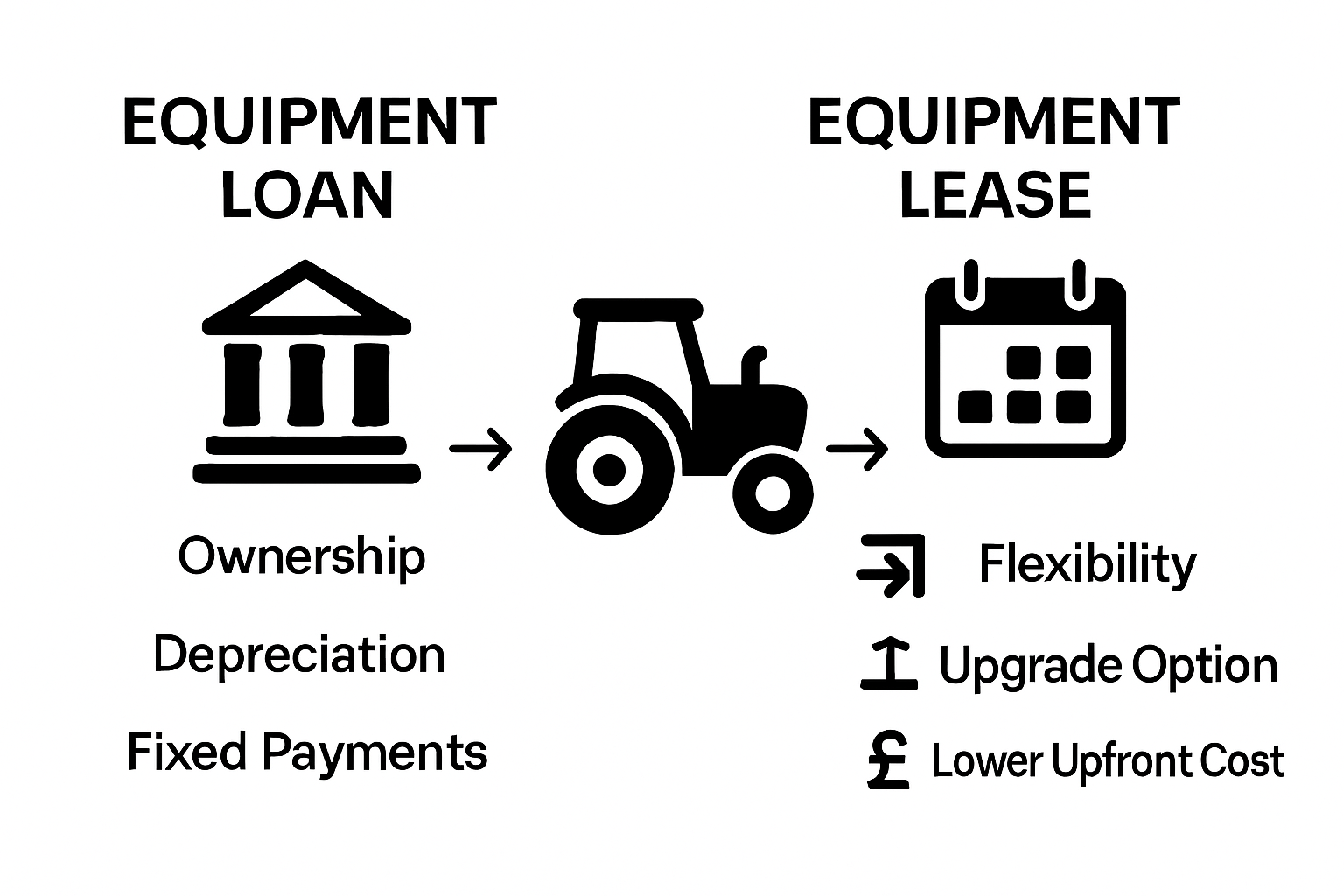 EQUIPMENT LOAN

Ownership

Depreciation

Fixed Payments

EQUIPMENT LEASE

Flexibility

Upgrade Option

£ Lower Upfront Cost