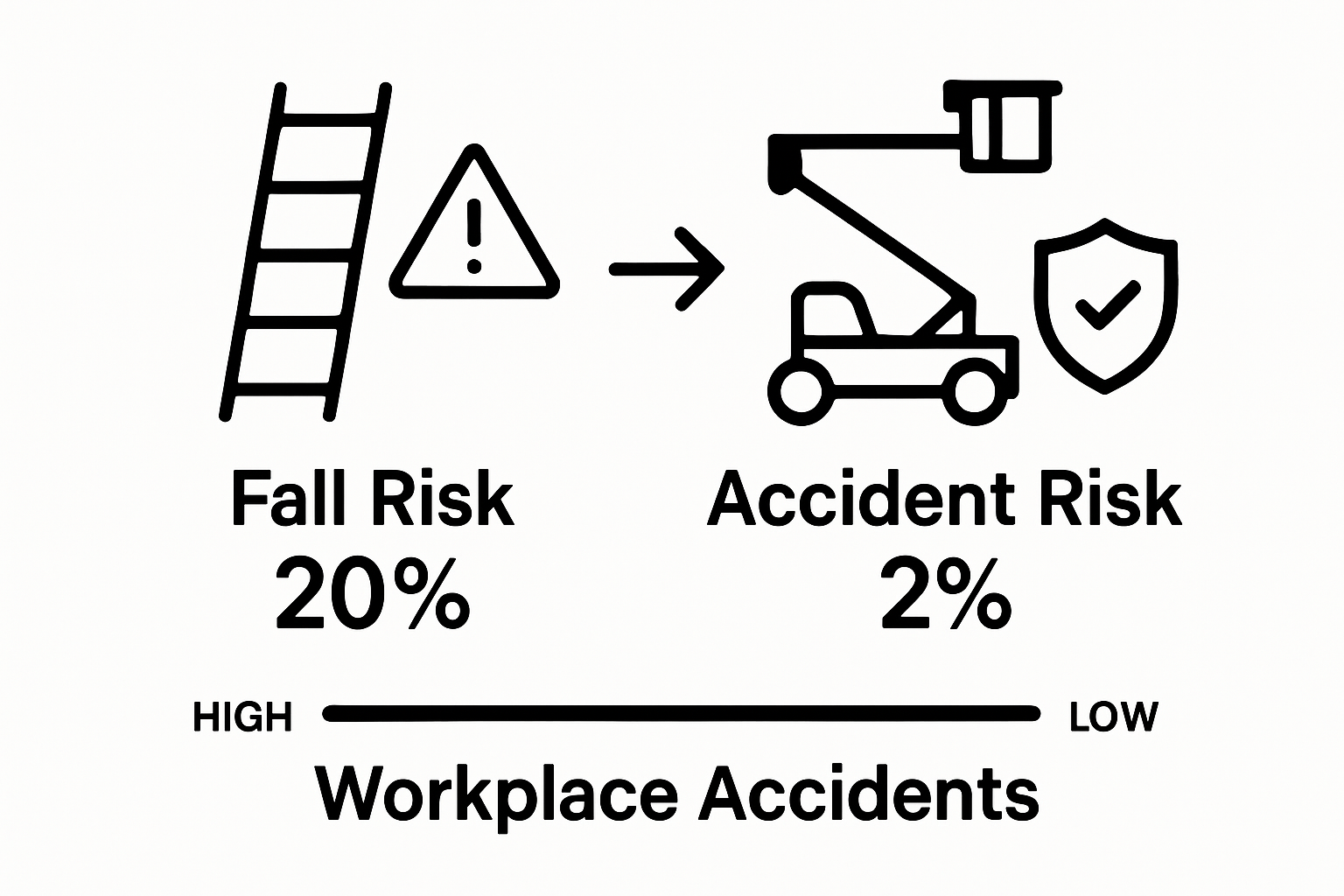 Fall Risk
20%

Accident Risk
2%

HIGH LOW

Workplace Accidents