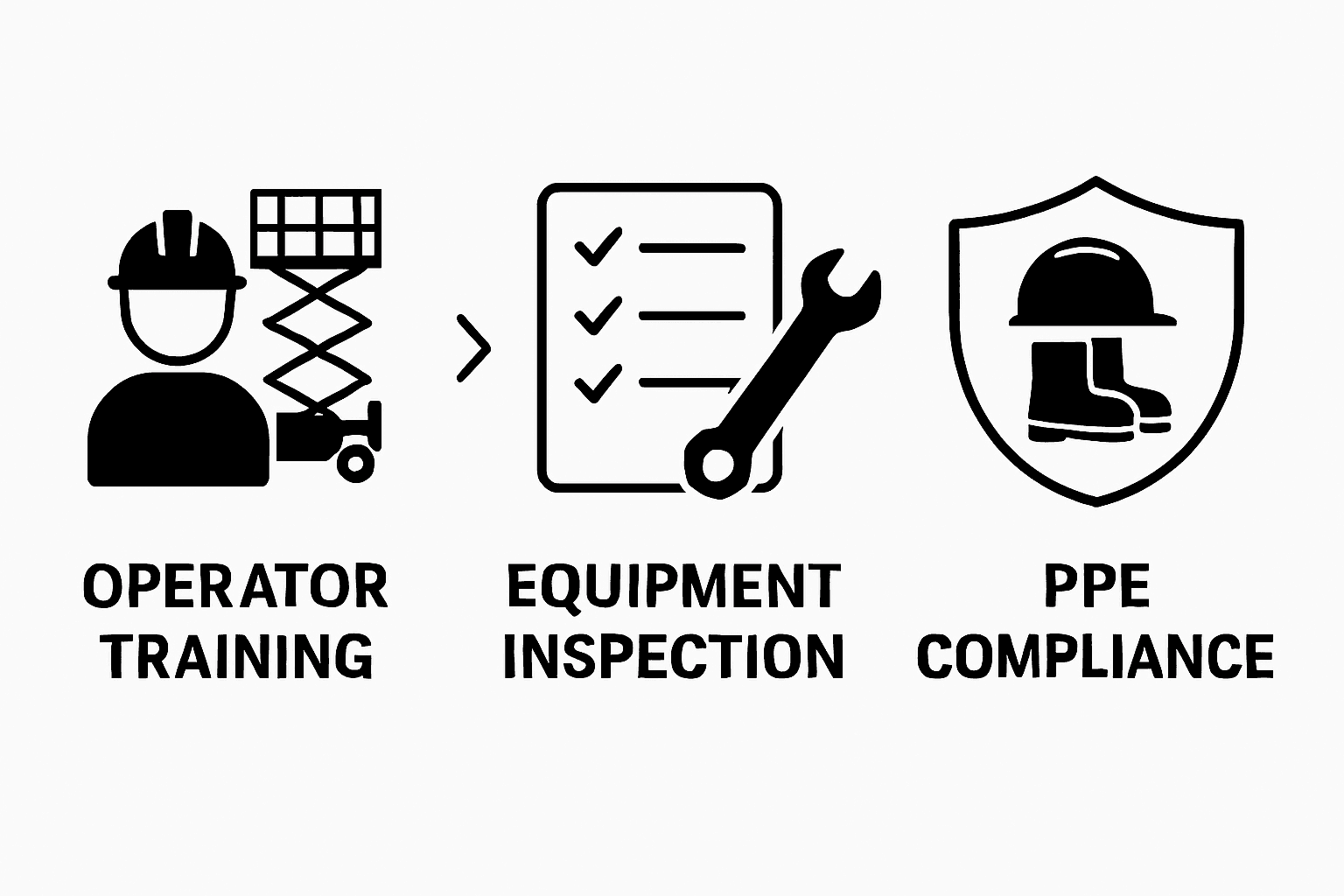 OPERATOR TRAINING

EQUIPMENT INSPECTION

PPE COMPLIANCE