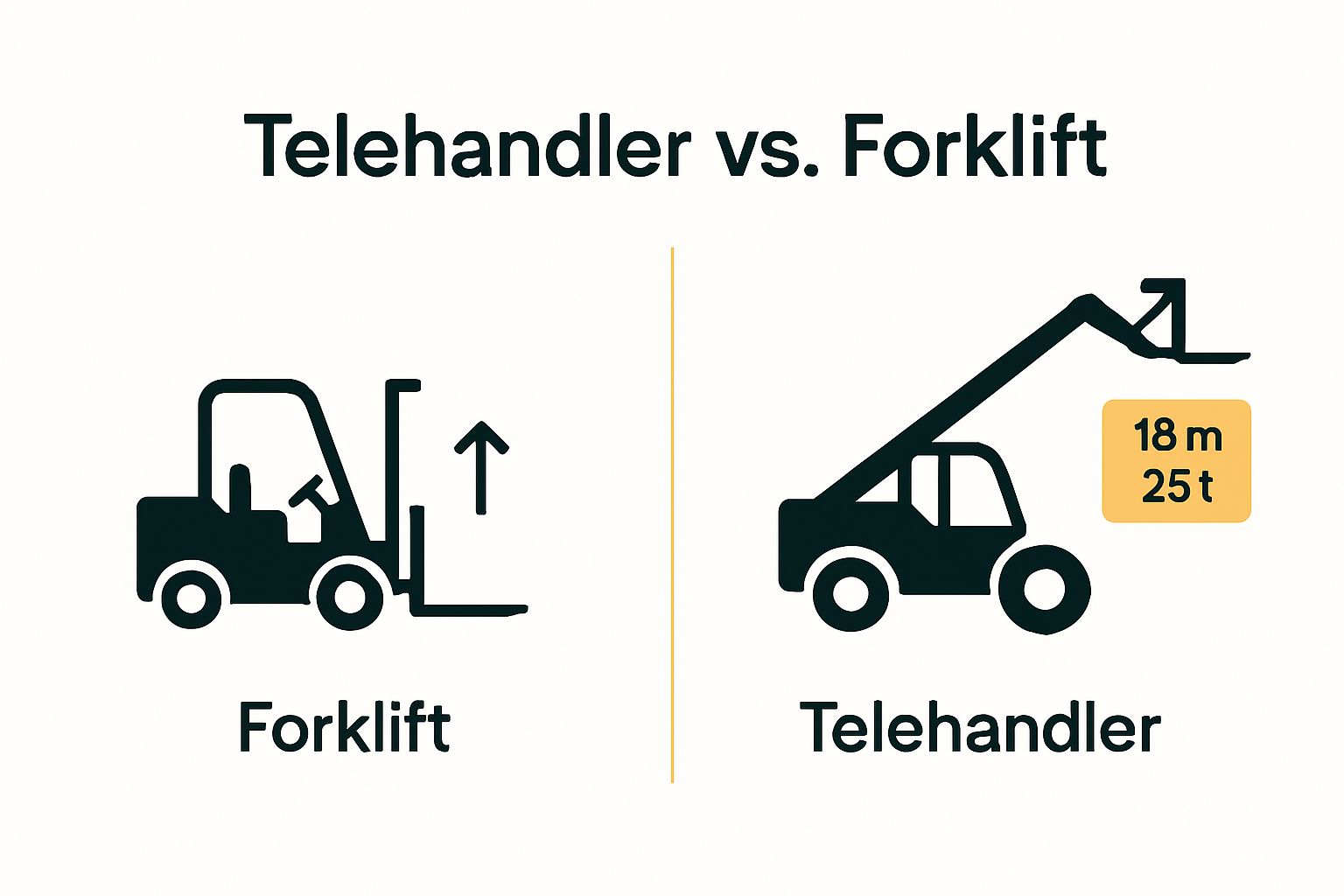 Telehandler vs. Forklift

Forklift

18 m
25 t

Telehandler