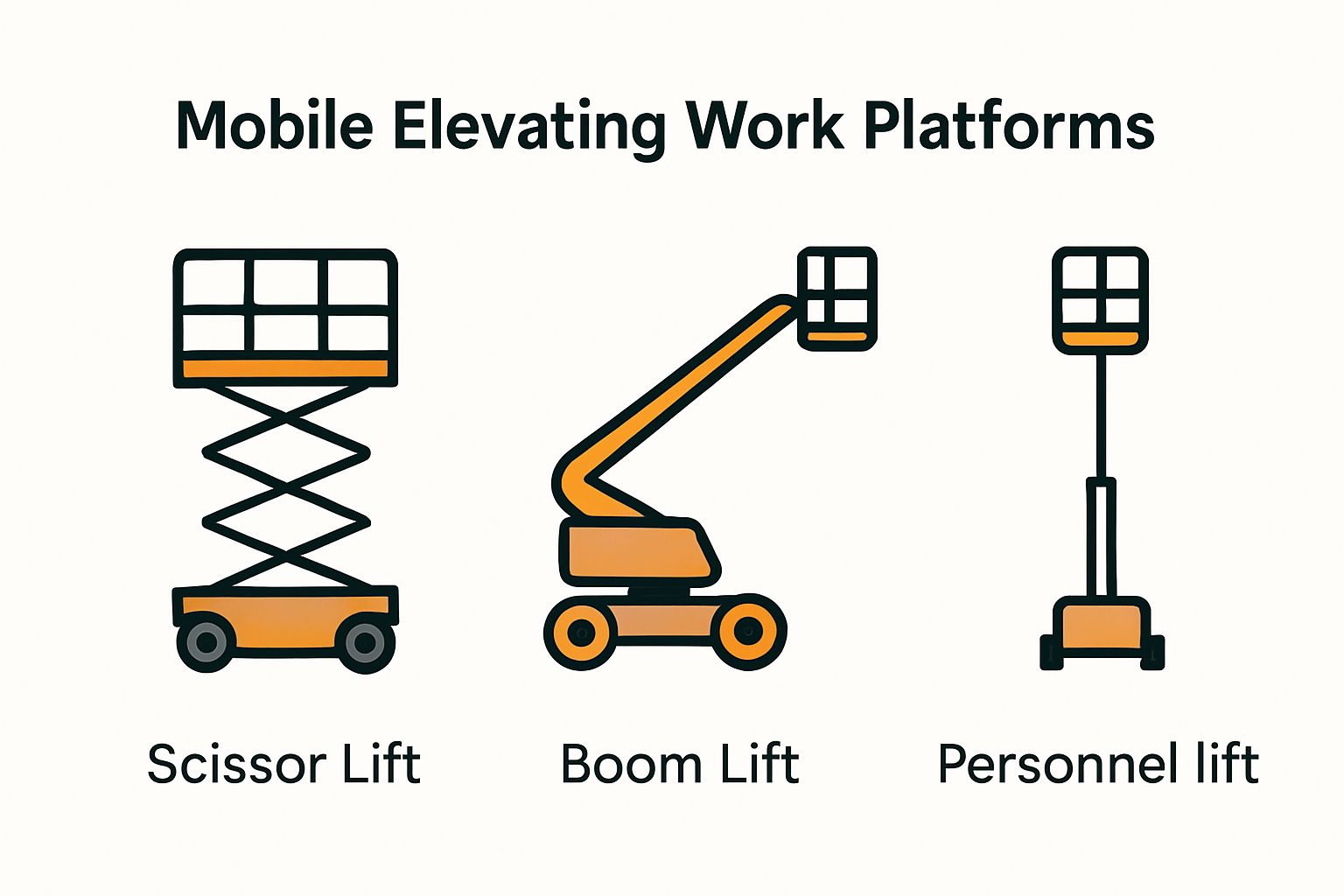 Mobile Elevating Work Platforms

Scissor Lift

Boom Lift

Personnel lift