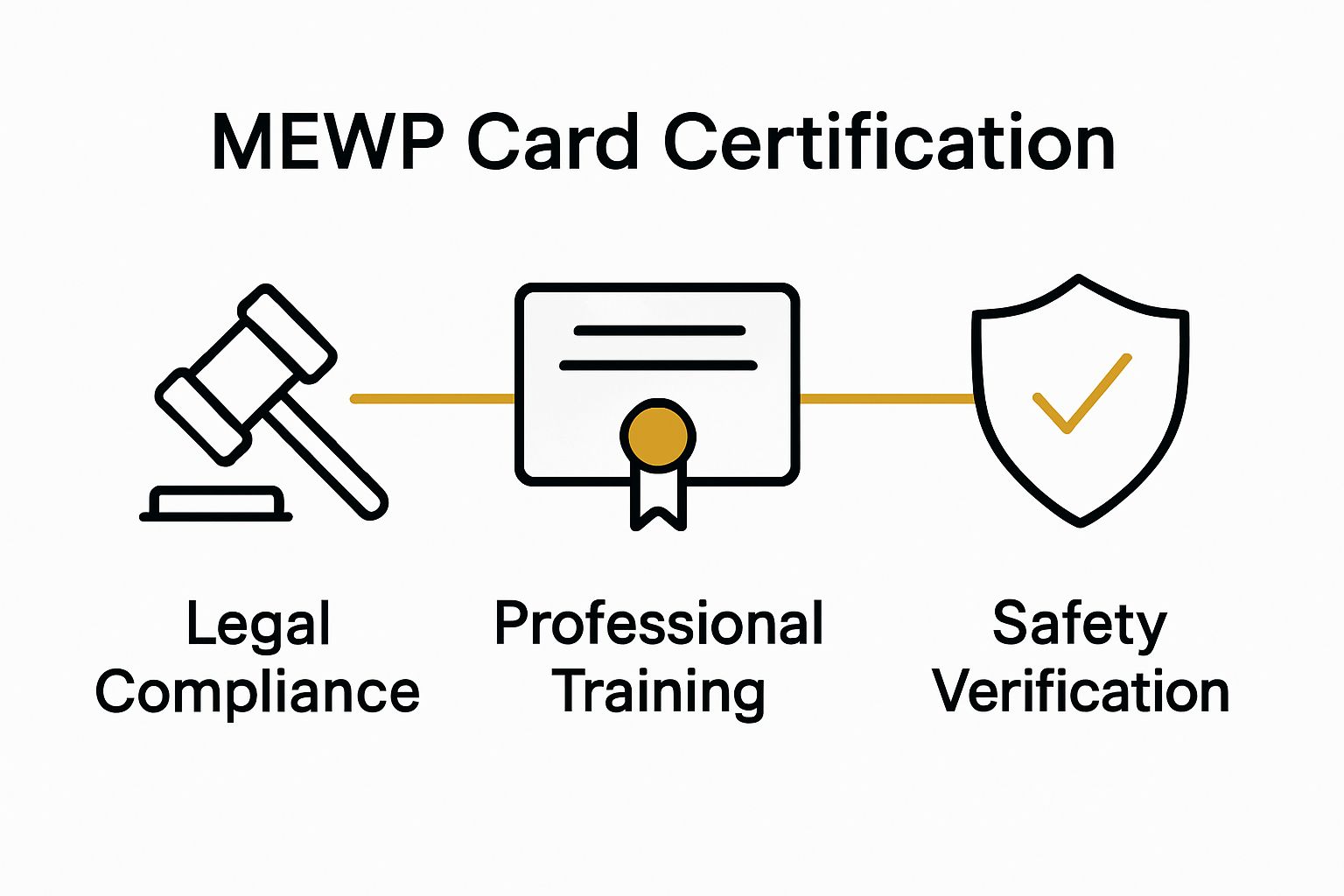 MEWP Card Certification

Legal Compliance

Professional Training

Safety Verification