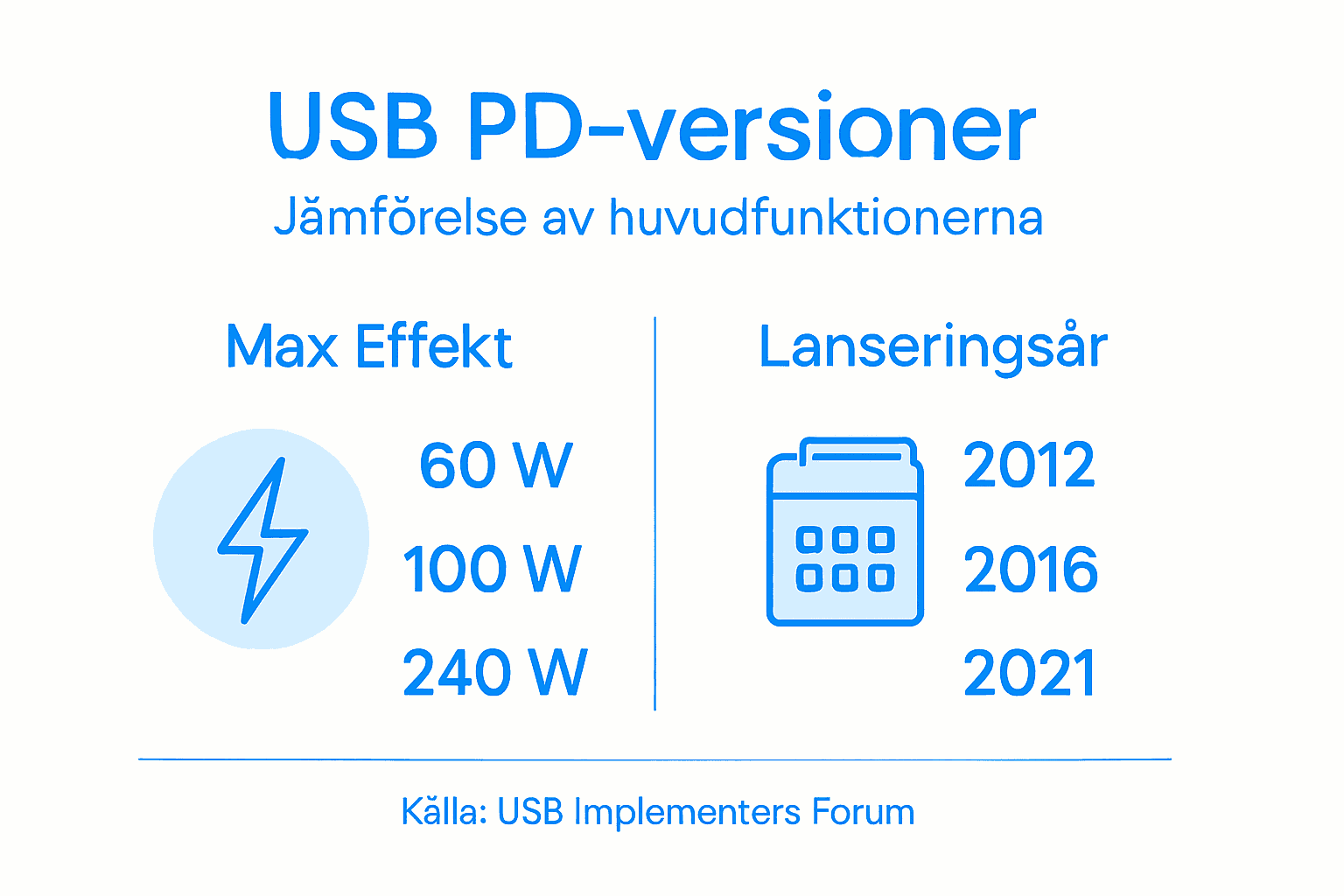 USB PD-versioner

Jămfŏrelse av huvudfunktionerna

Max Effekt

60 W

100 W

240 W

Lanseringsår

2012

2016

2021

Kălla: USB Implementers Forum