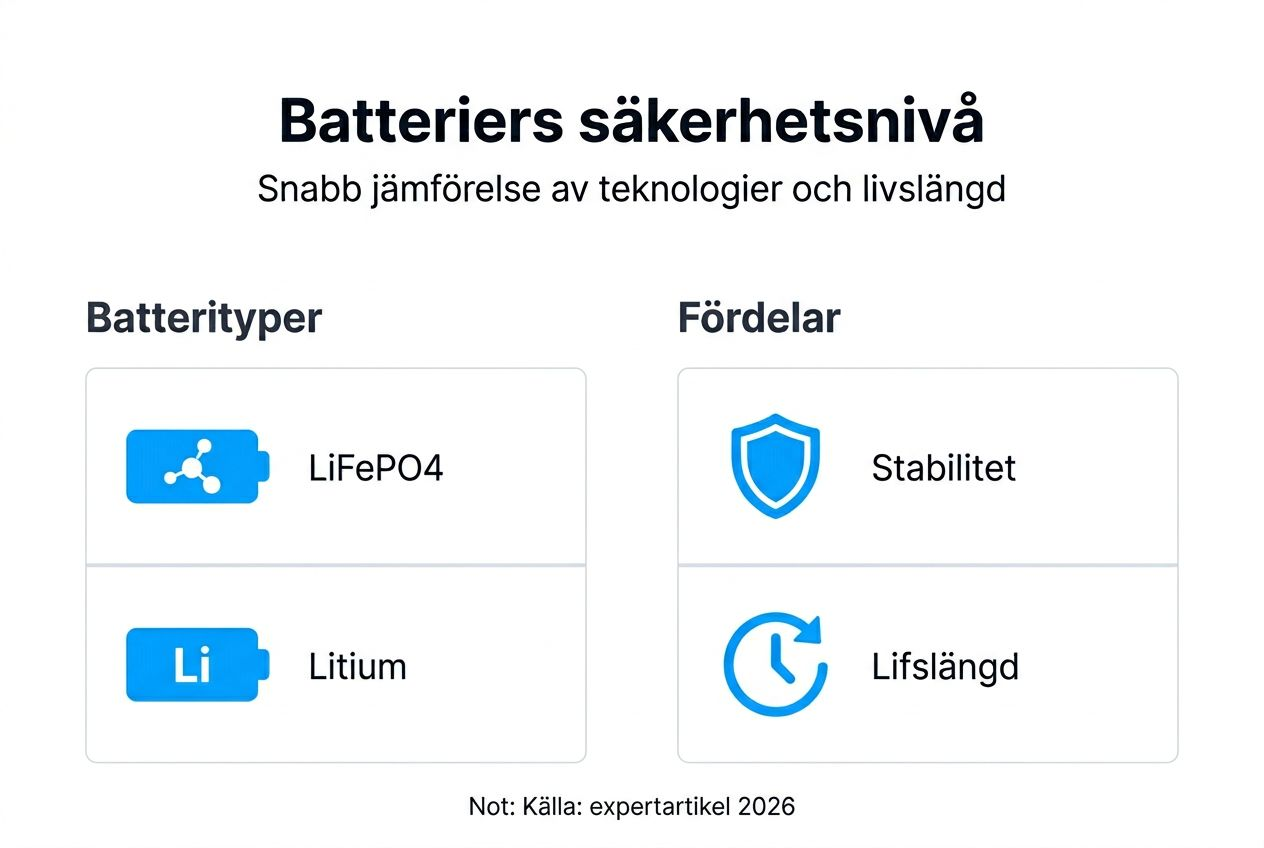 Batteriers säkerhetsnivå

Snabb jämförelse av teknologier och livslängd

Batterityper

LiFePO4

Li

Litium

Fördelar

Stabilitet

Lifslängd

Not: Källa: expertartikel 2026