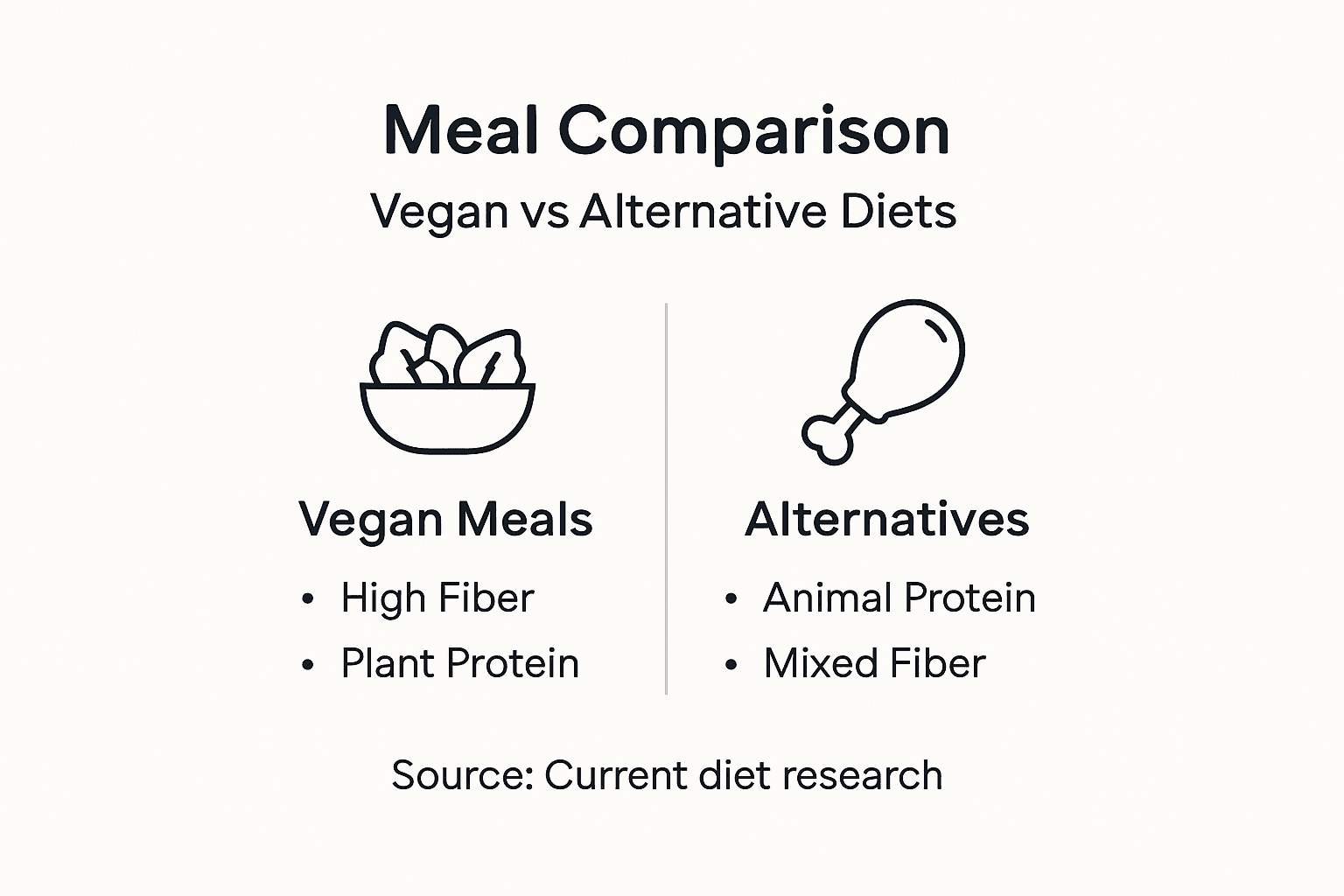 Meal Comparison

Vegan vs Alternative Diets

Vegan Meals

• High Fiber
• Plant Protein

Alternatives

• Animal Protein
• Mixed Fiber

Source: Current diet research