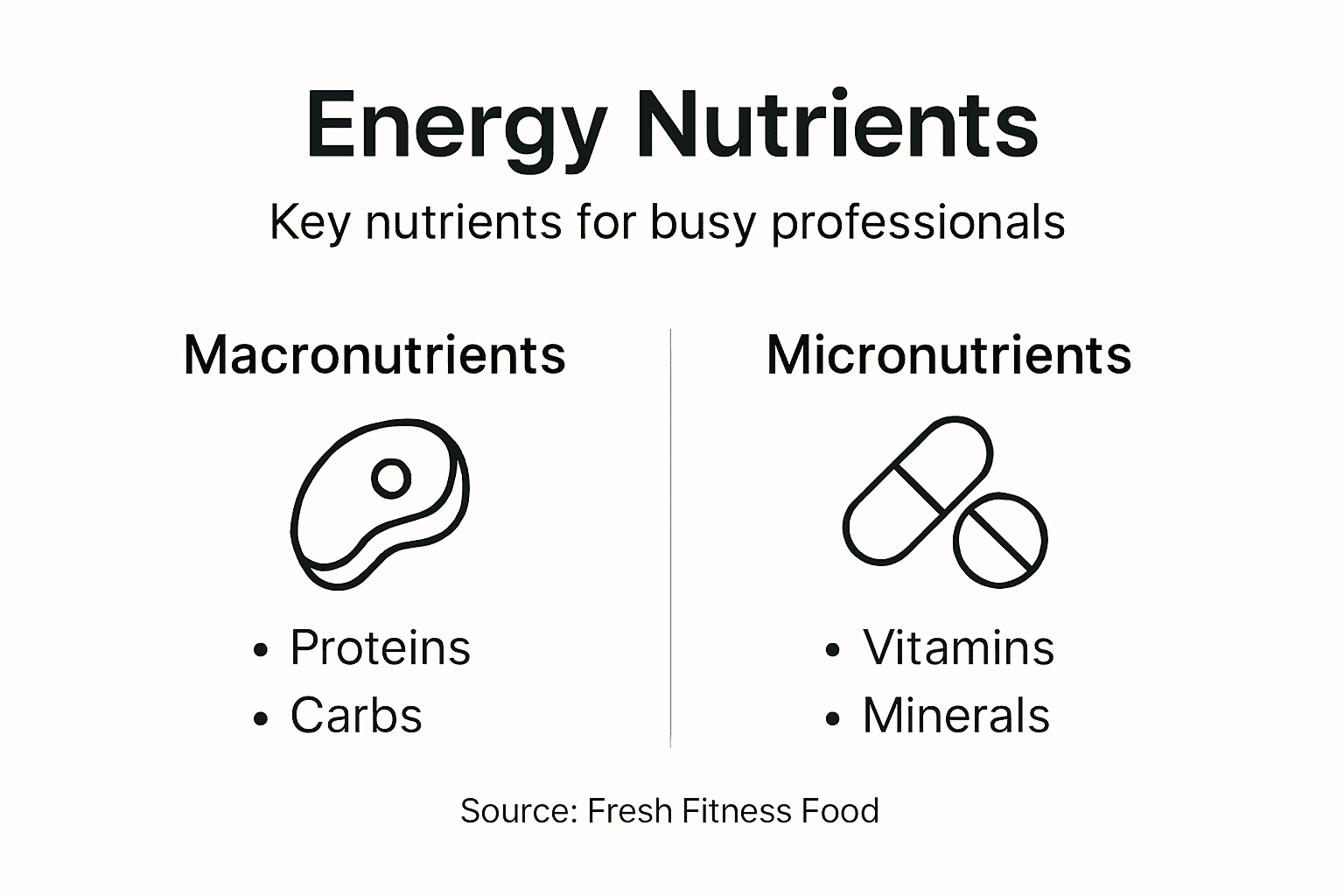 Energy Nutrients

Key nutrients for busy professionals

Macronutrients

• Proteins
• Carbs

Micronutrients

• Vitamins
• Minerals

Source: Fresh Fitness Food